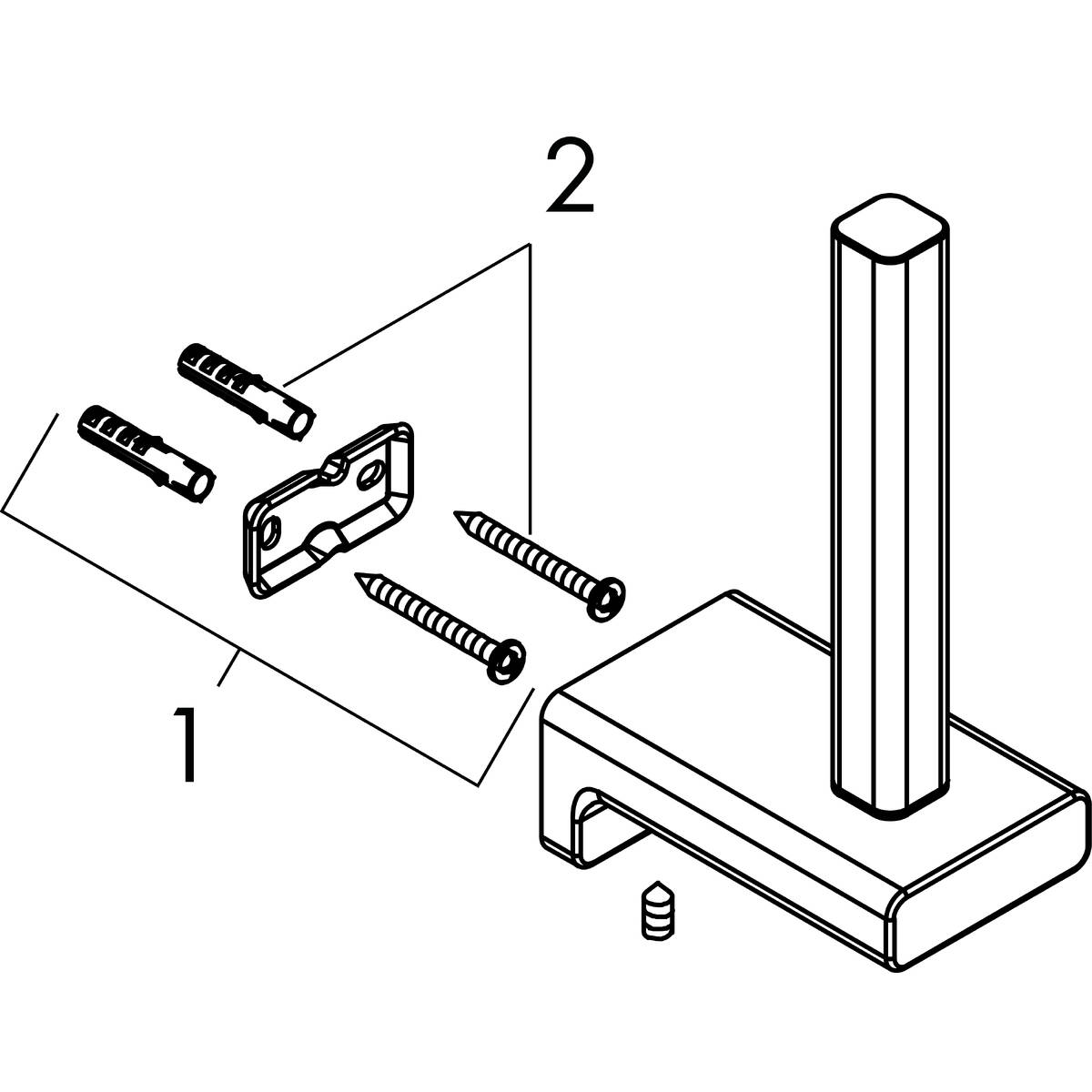 2

1