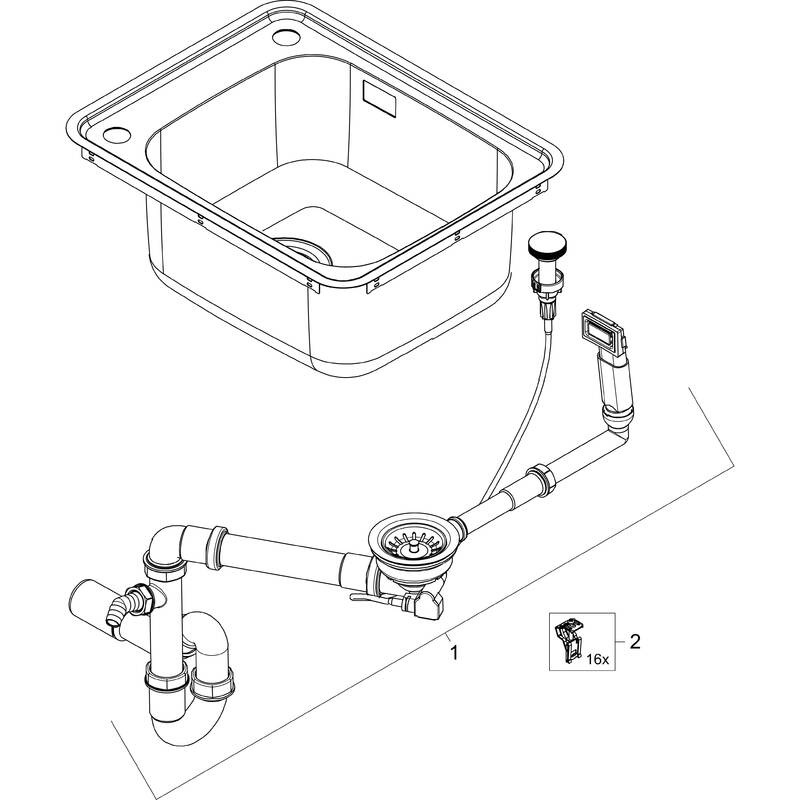 1
16x
2