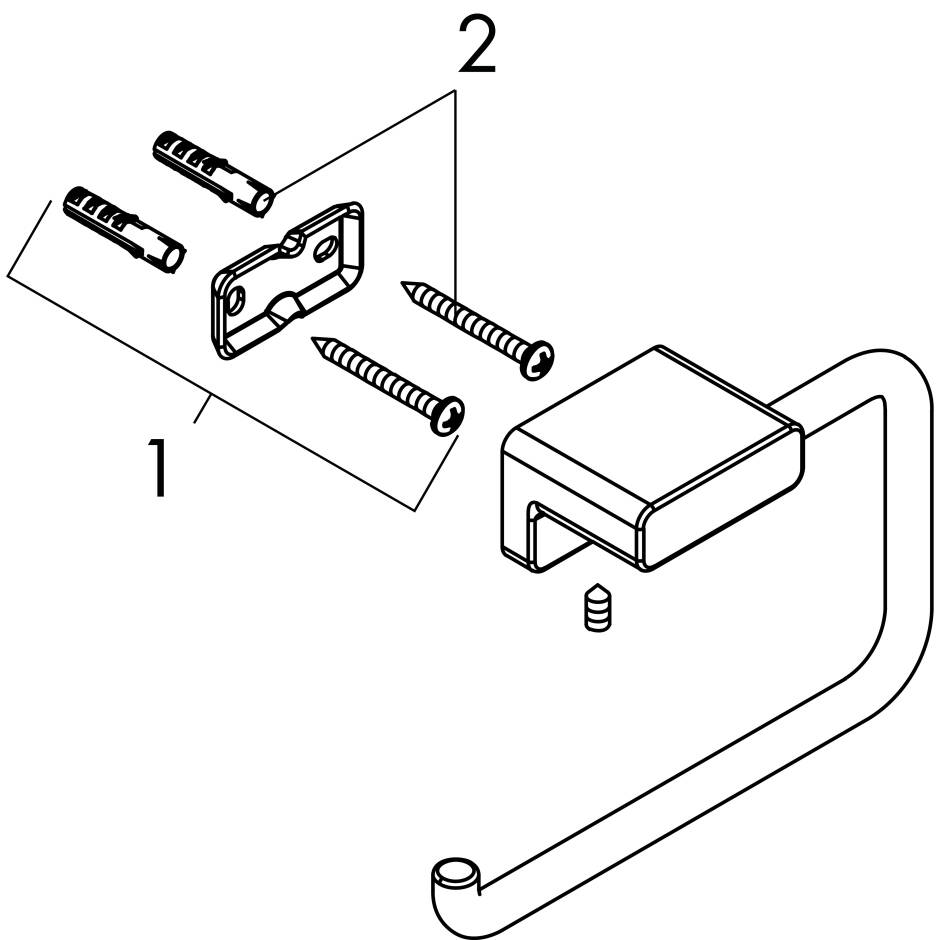 2

1