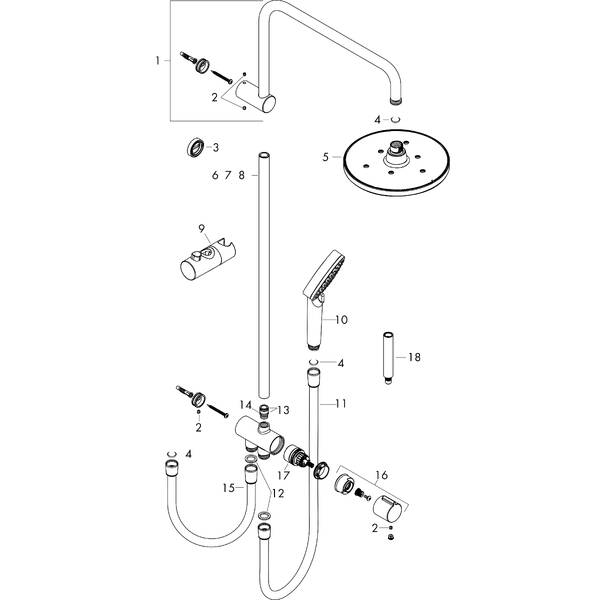 1
2
4
3
5
6 7 8
9
10
18
4
11
14 13
2
4
17
16
15
12
2