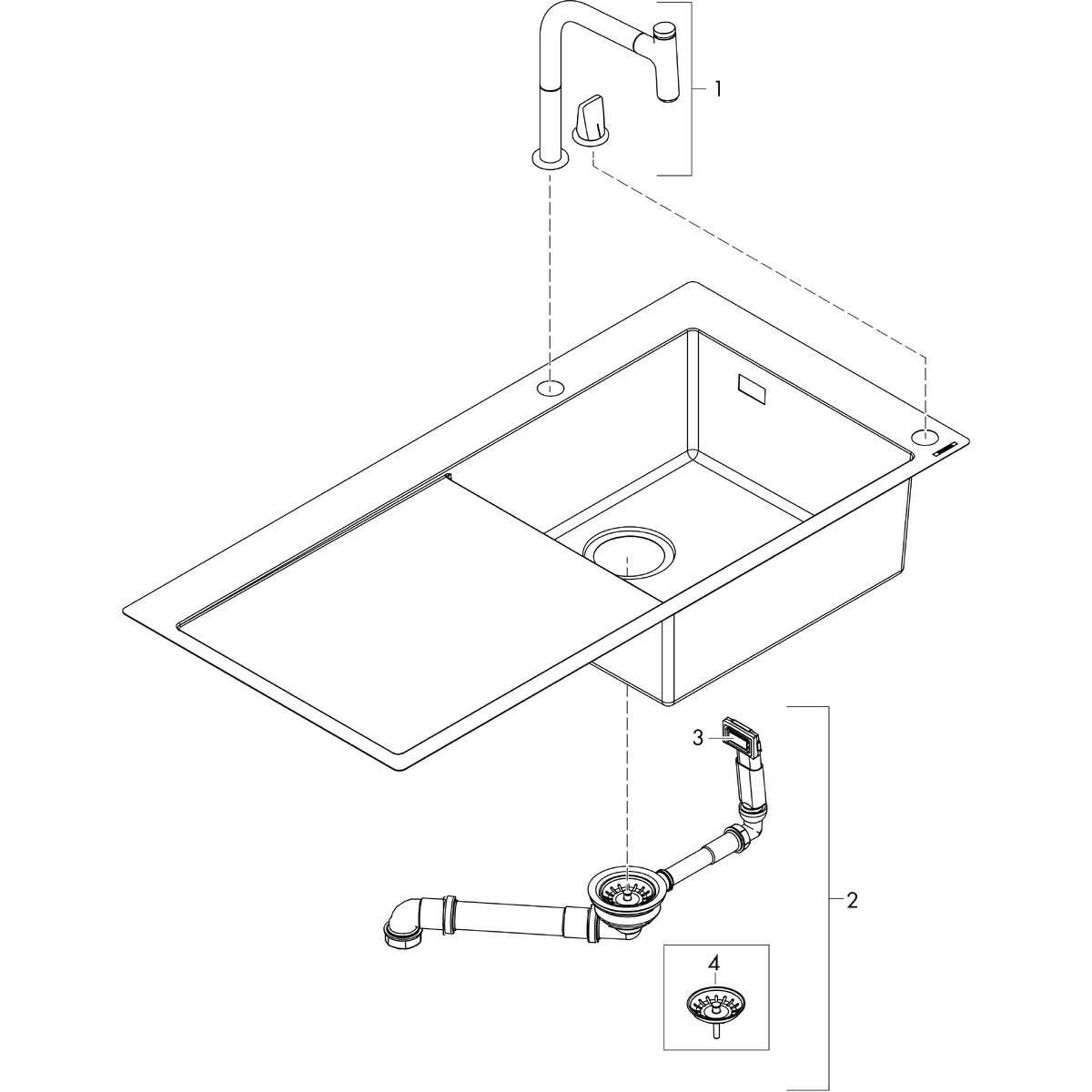 1

3

2

4