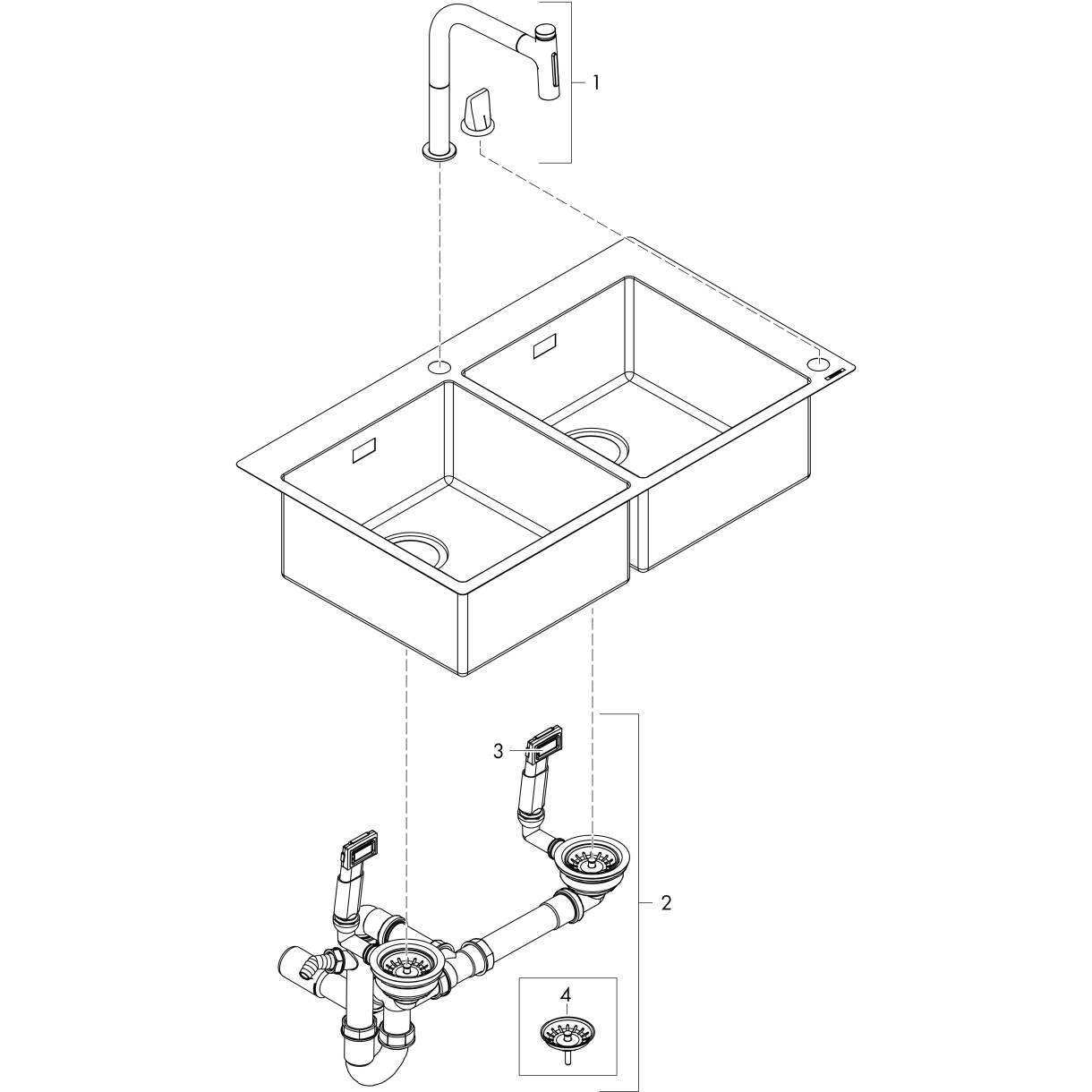 1

3

2

4