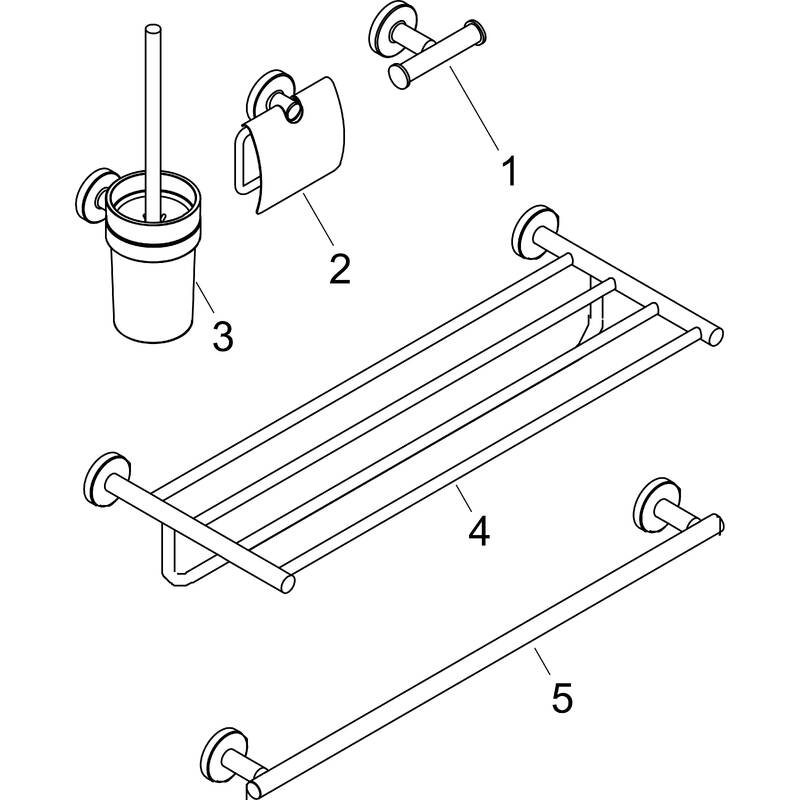 1
2
3
4
5