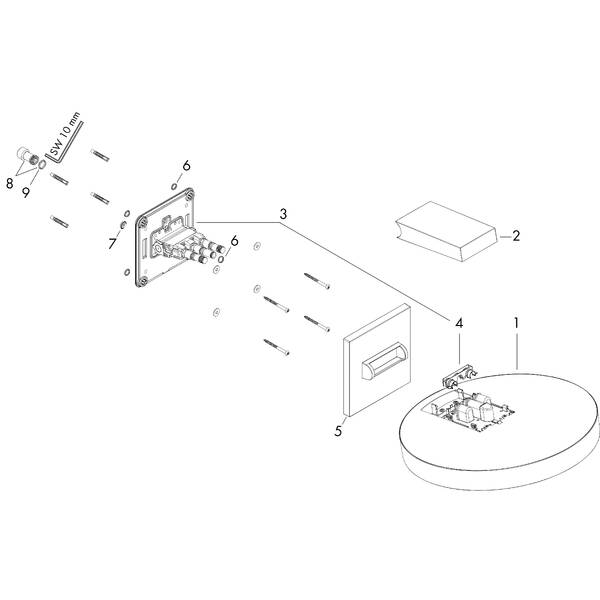 SW 10 mm
8
9
6
7
6
3
2
4
1
5