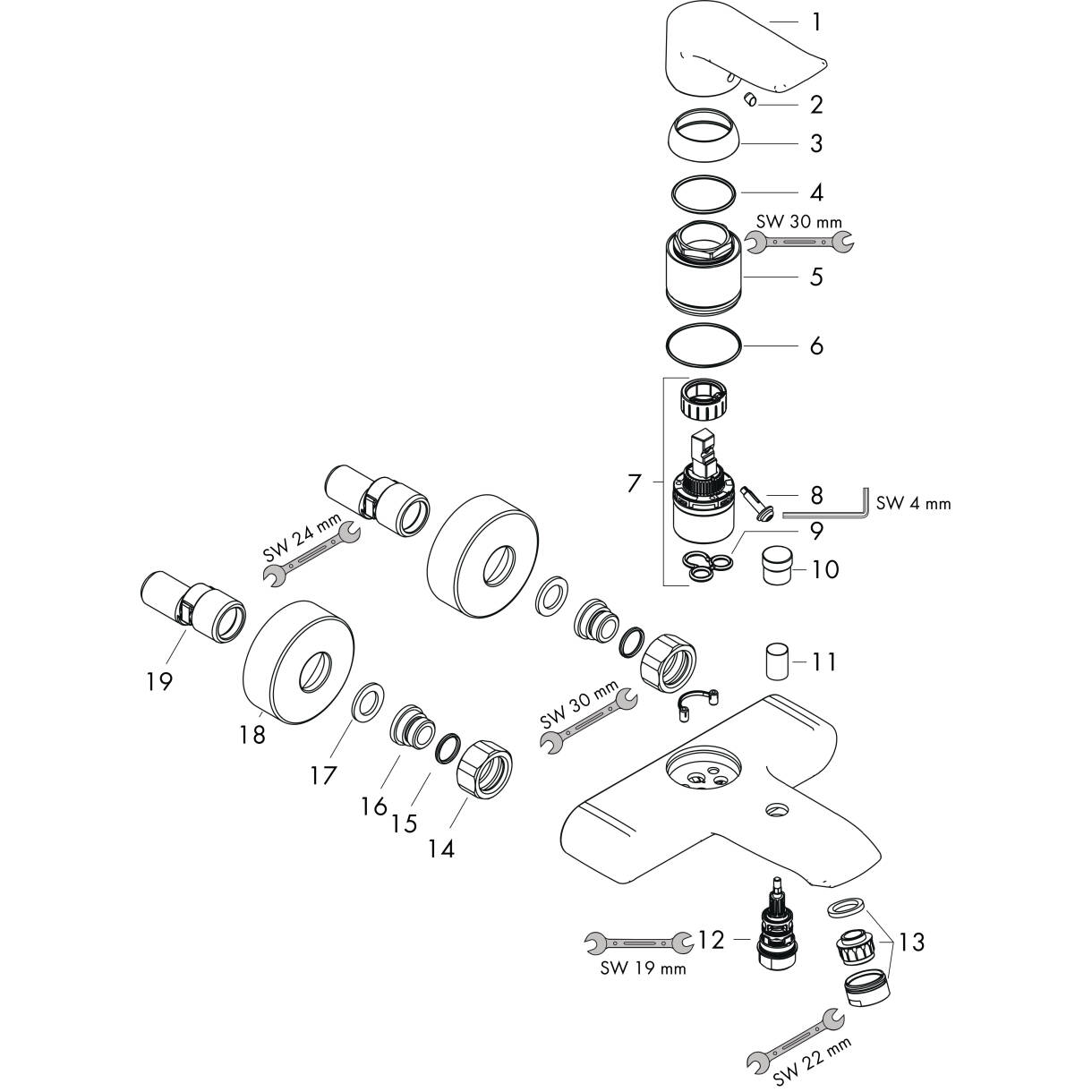 1
2
3
4
SW 30 mm
5
6
7
8
SW 4 mm
9
10
SW 24 mm
19
18
17
16
15
14
SW 30 mm
11
12
SW 19 mm
13
SW 22 mm