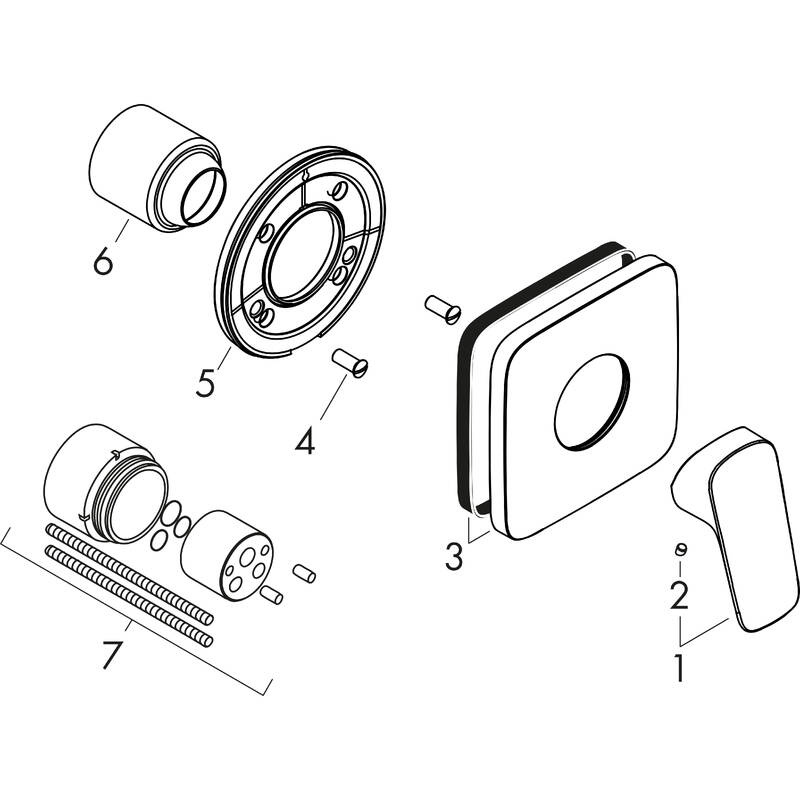 6

5

4

3

2

1

7