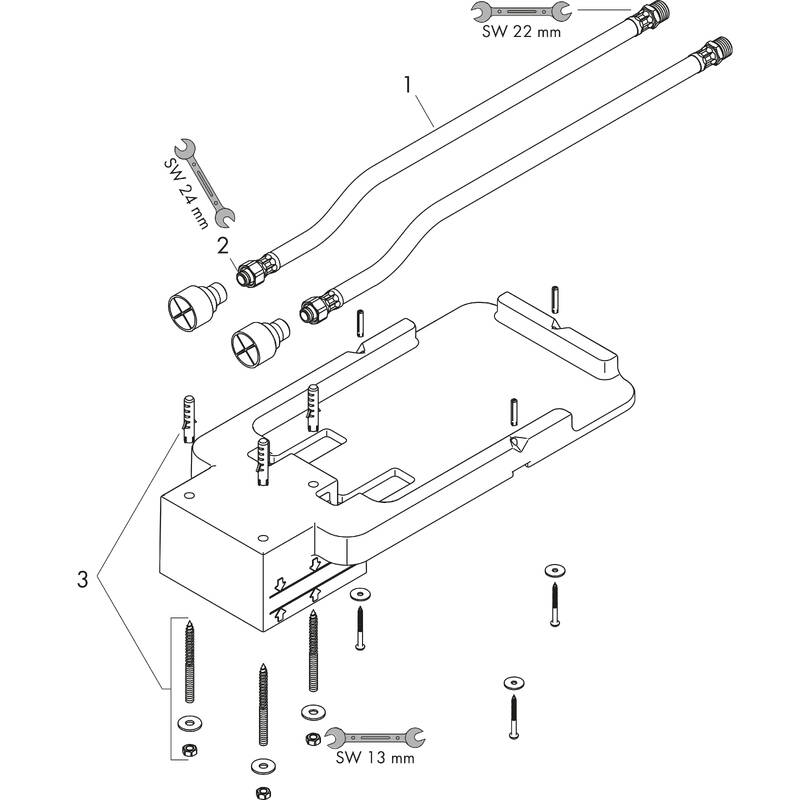 SW 22 mm

1

SW 24 mm

2

3

SW 13 mm