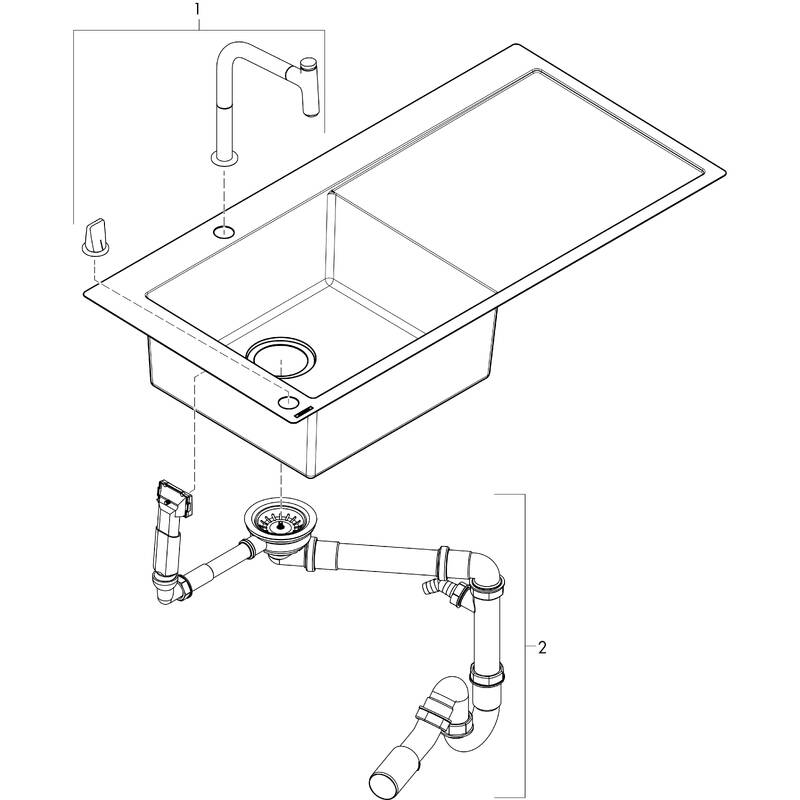 1

2