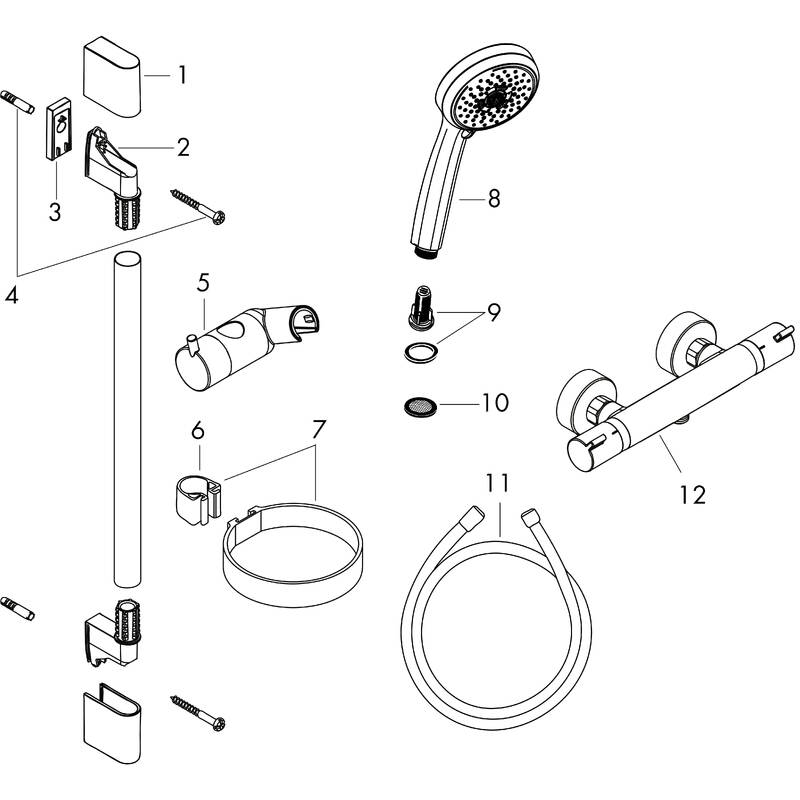 1
2
3
4
5
6
7
8
9
10
11
12