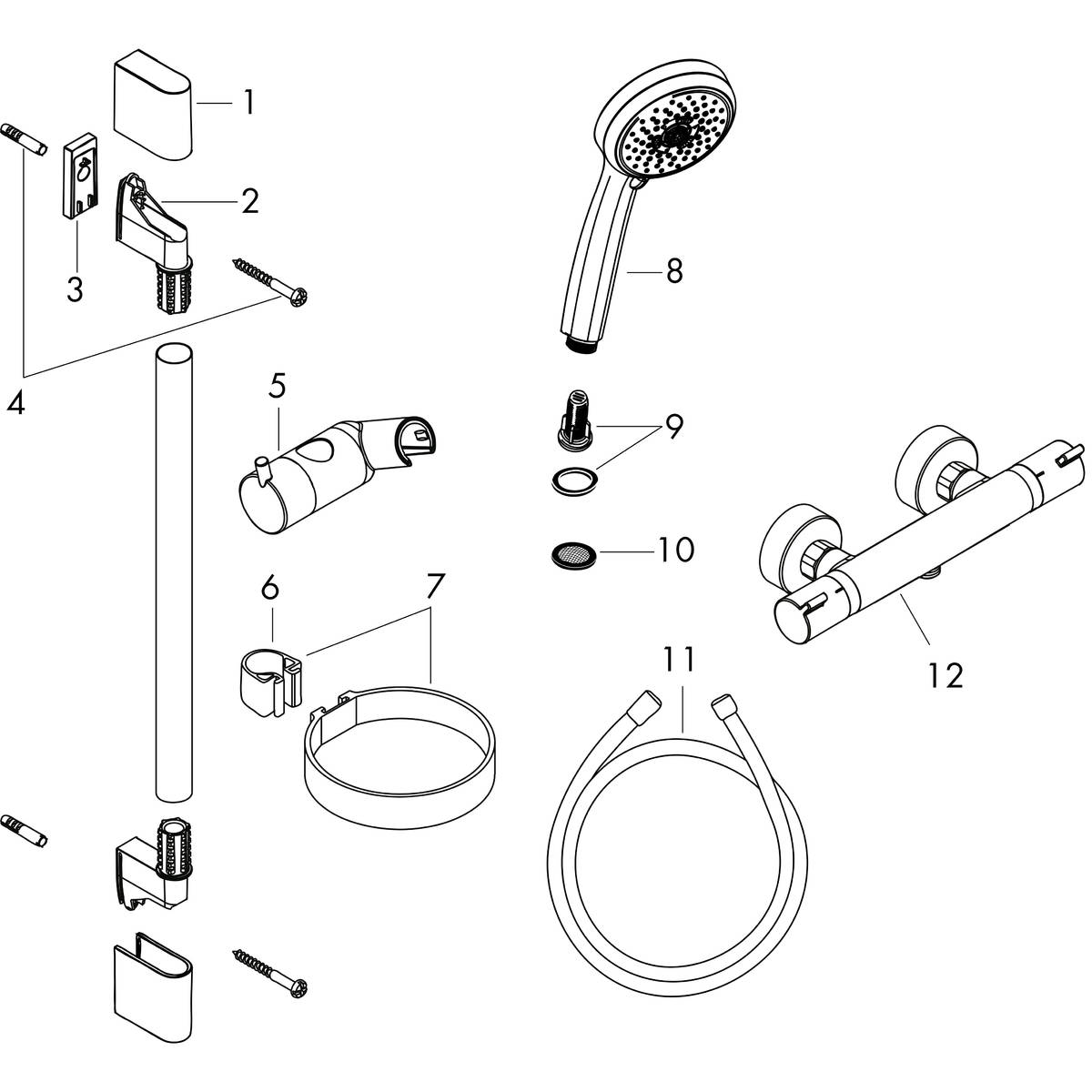 1
2
3
4
5
6
7
8
9
10
11
12