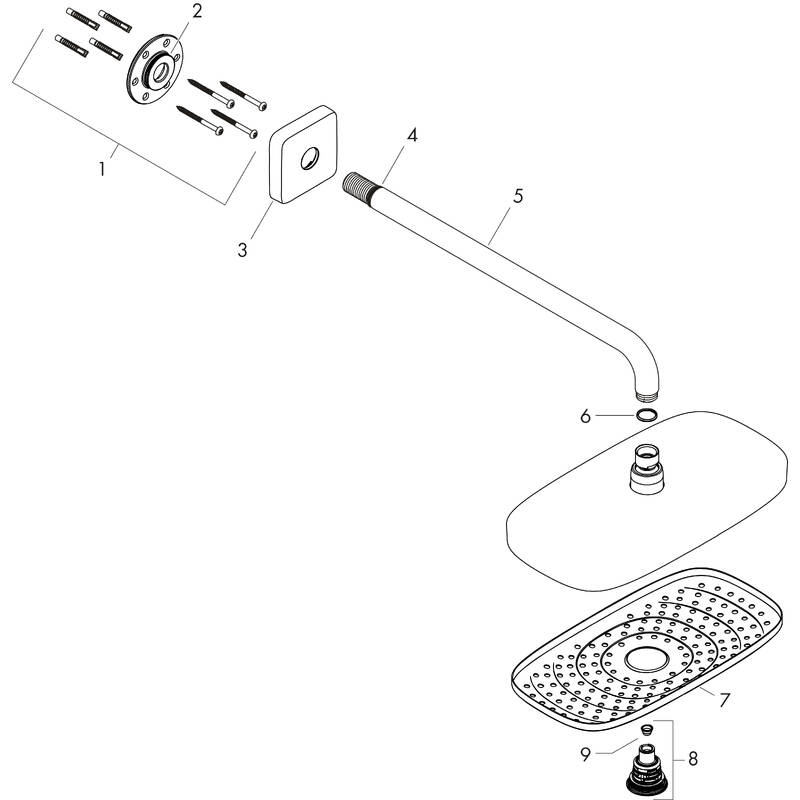 2
1
3
4
5
6
7
9
8