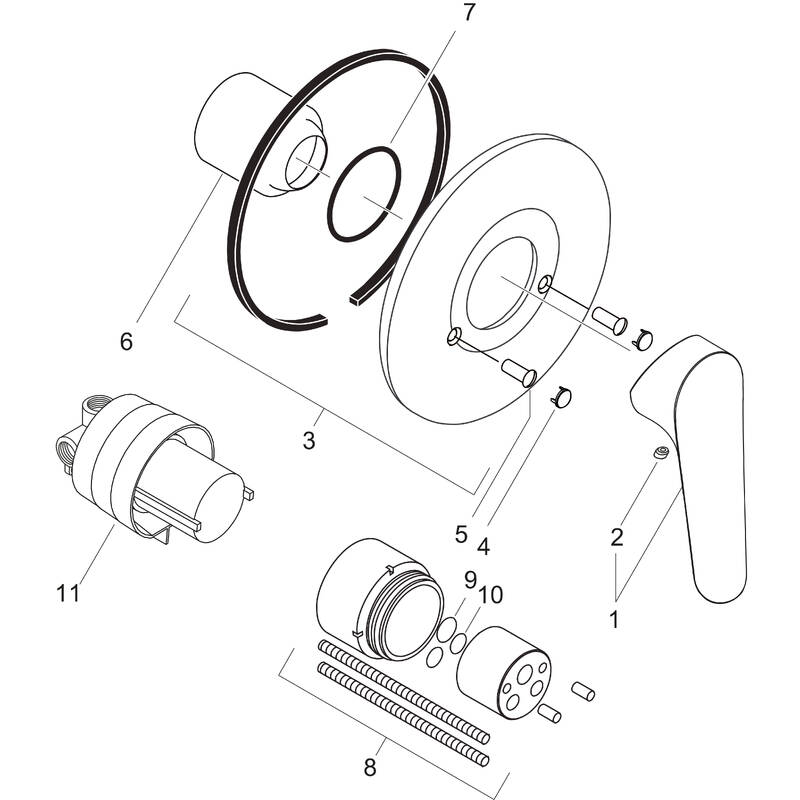 7
6
3
5
4
2
1
11
9
10
8