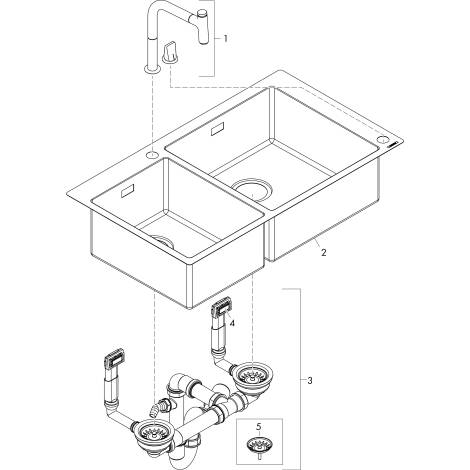 1
2
4
3
5