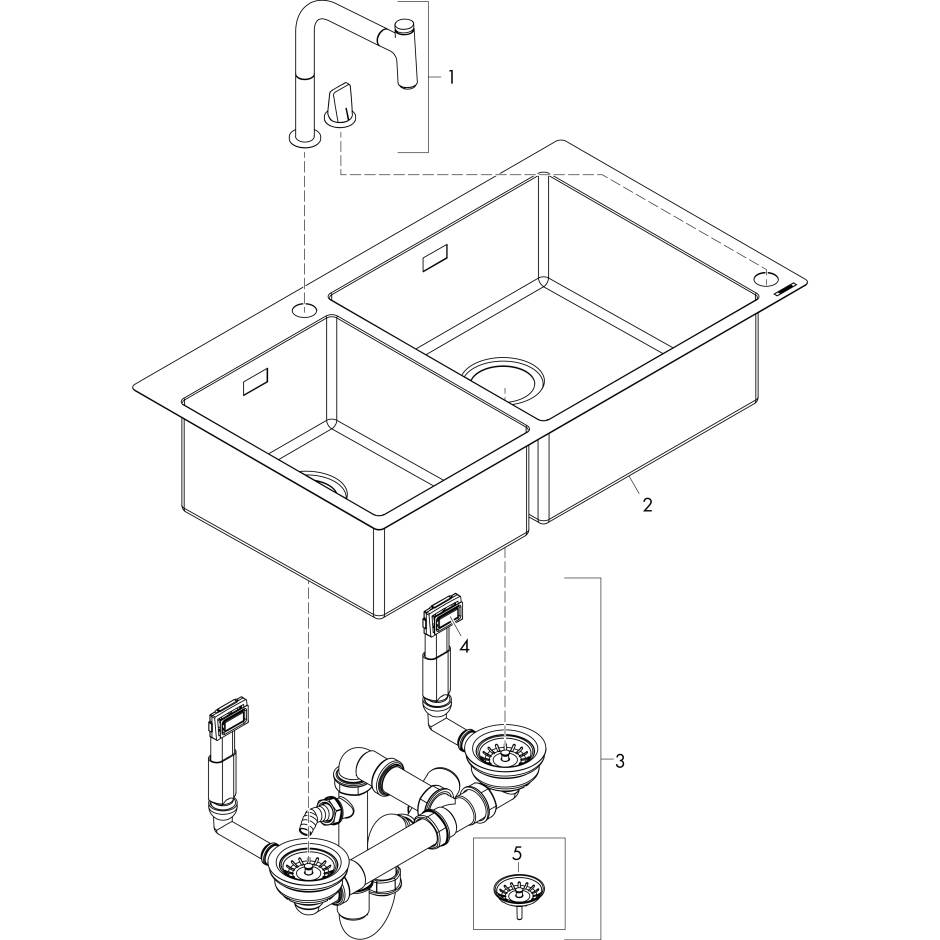 1
2
4
3
5