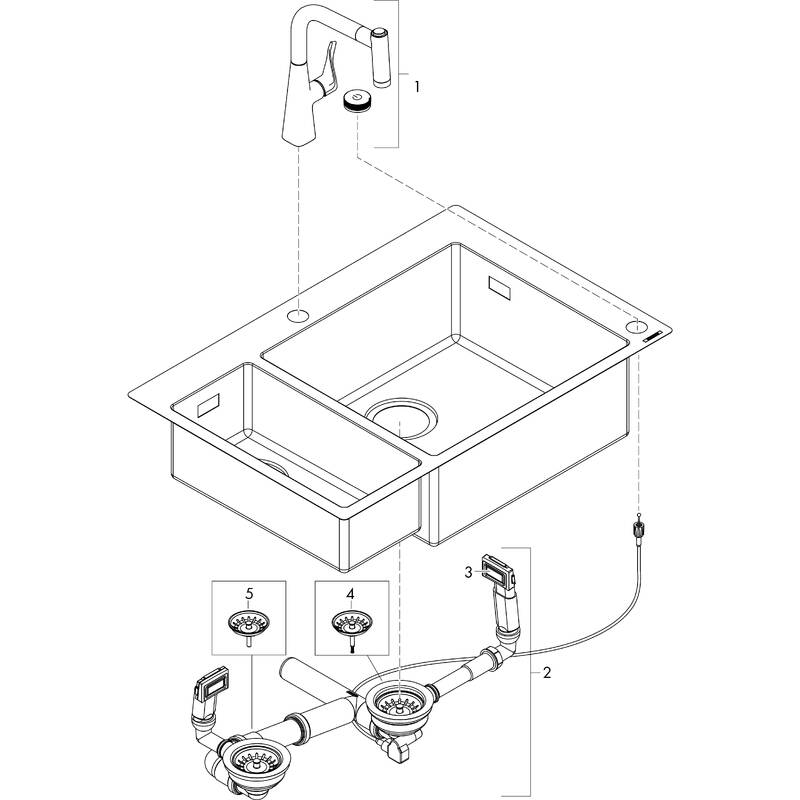 1

3

5

4

2