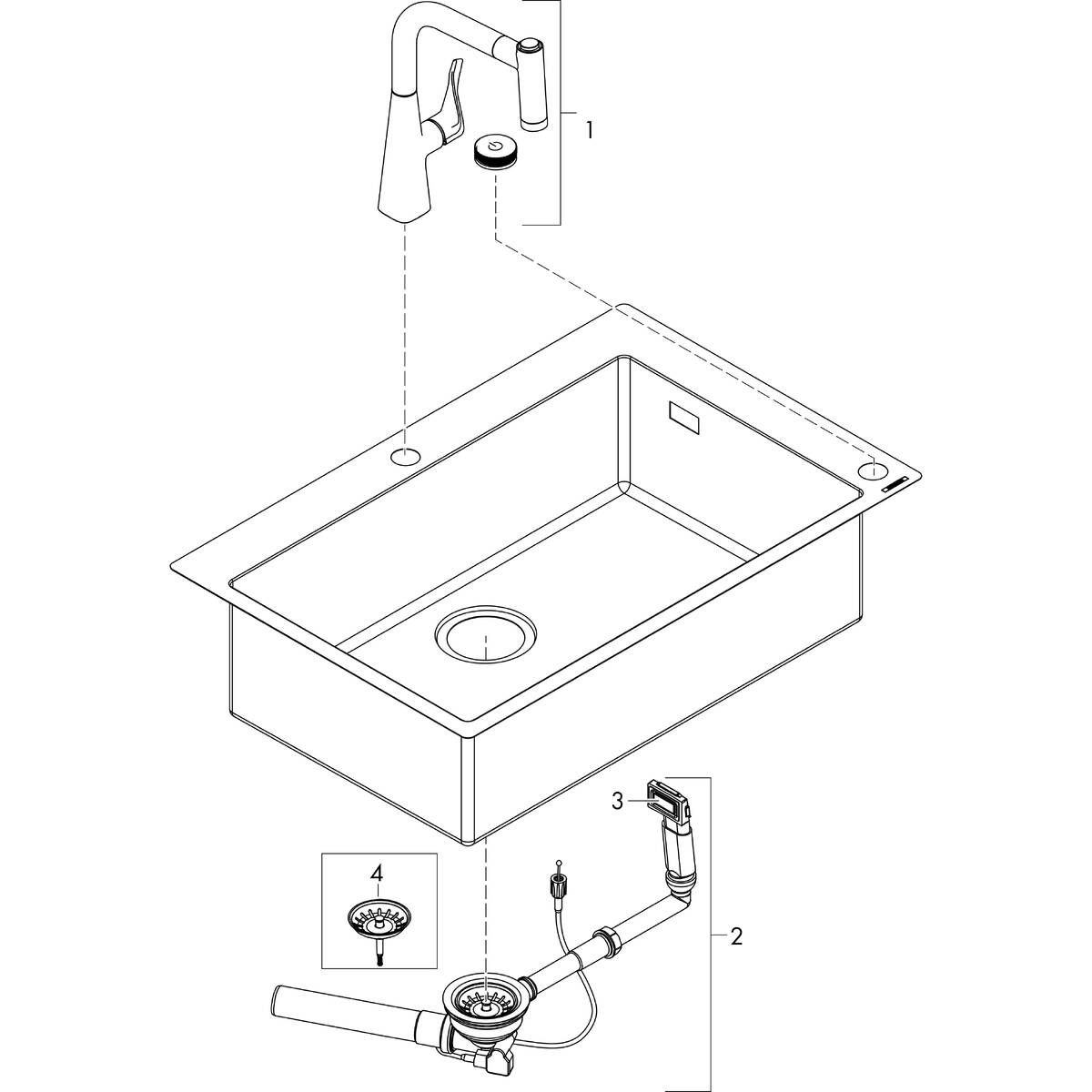 1

3

4

2