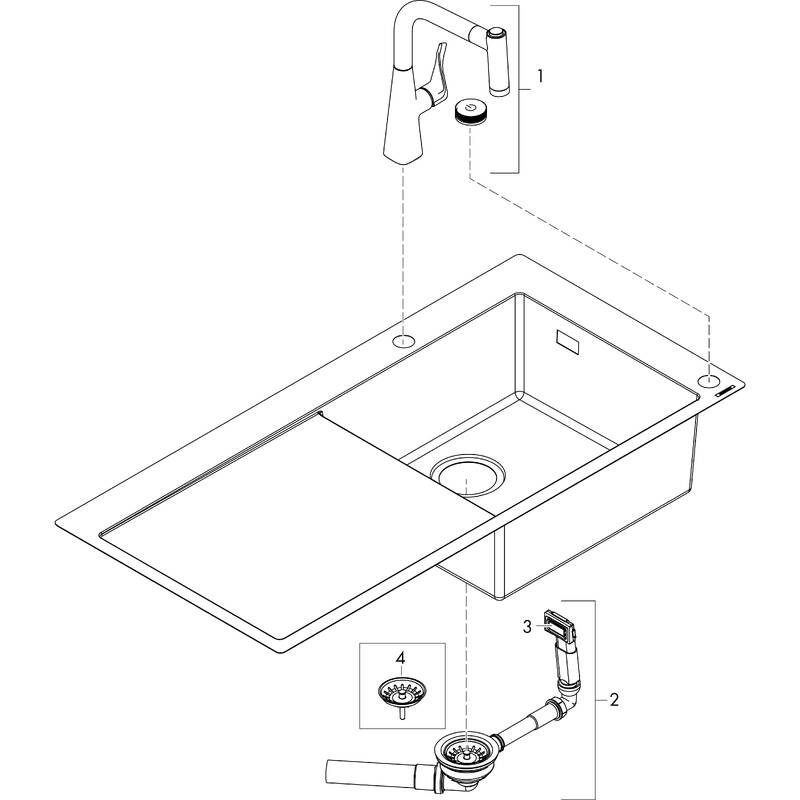 1
3
4
2