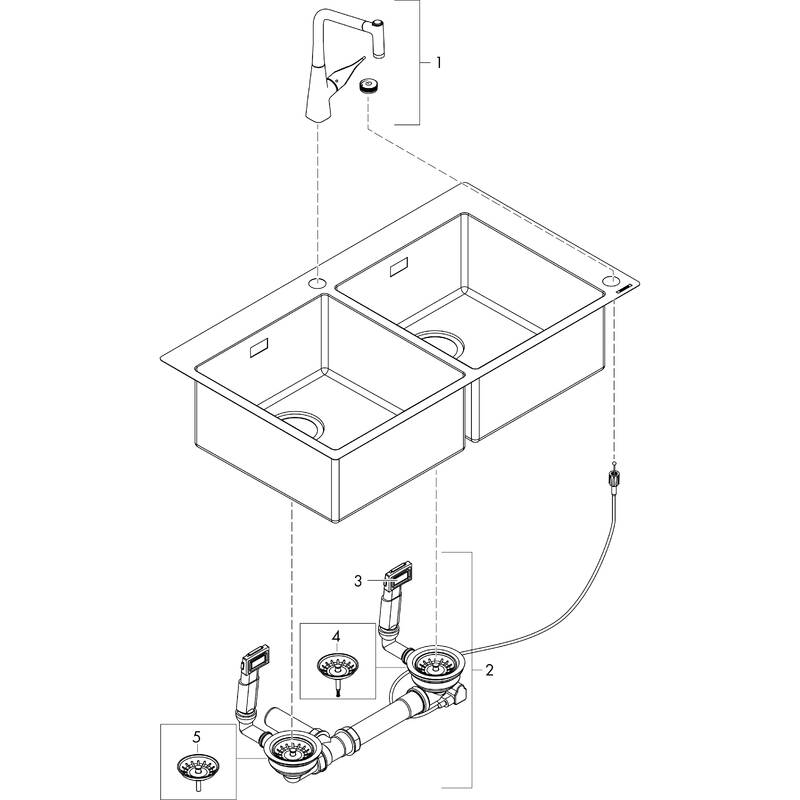 1
3
4
2
5