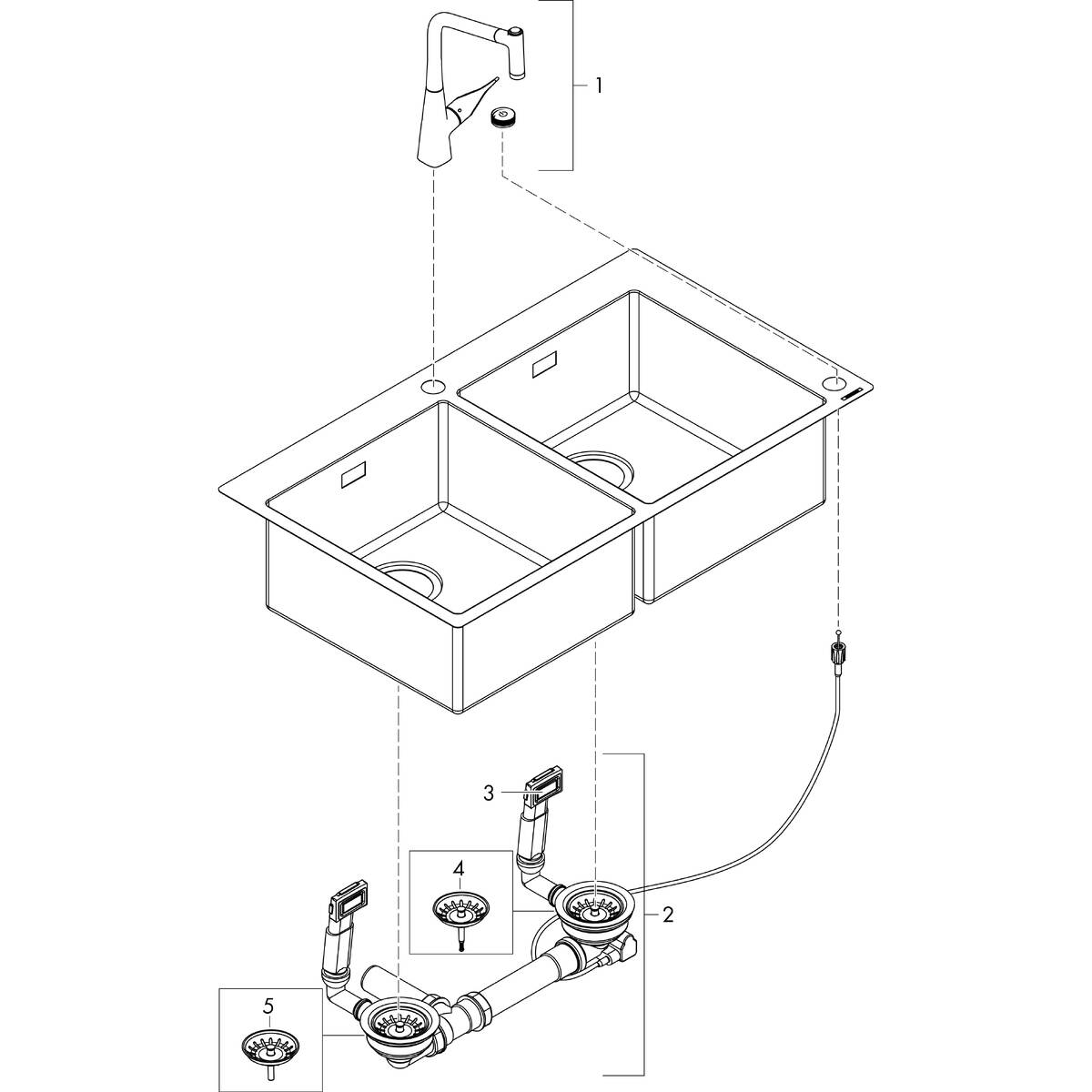 1

3

4

2

5