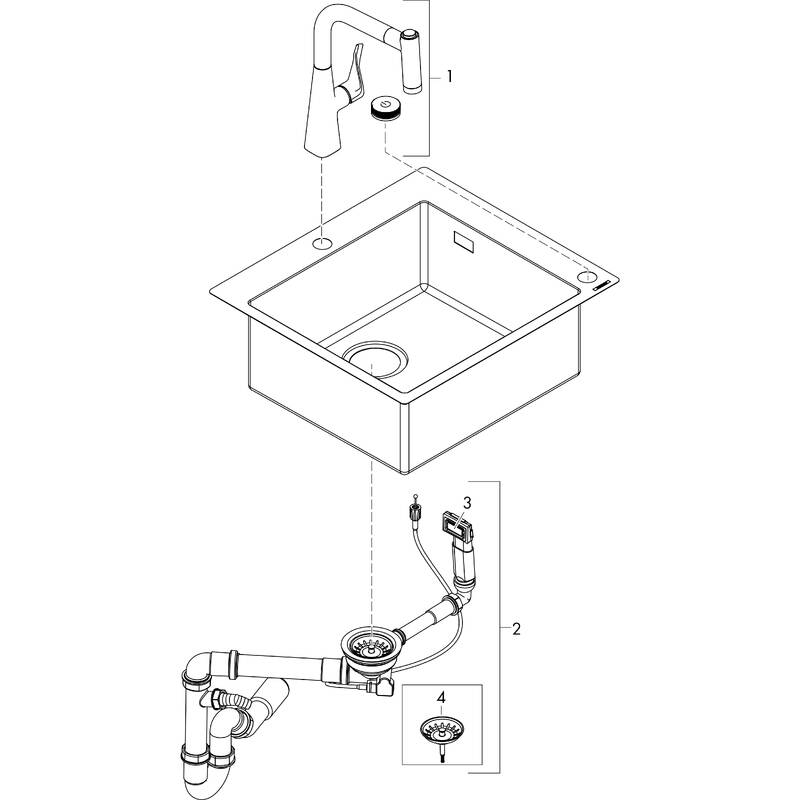 1

3

2

4