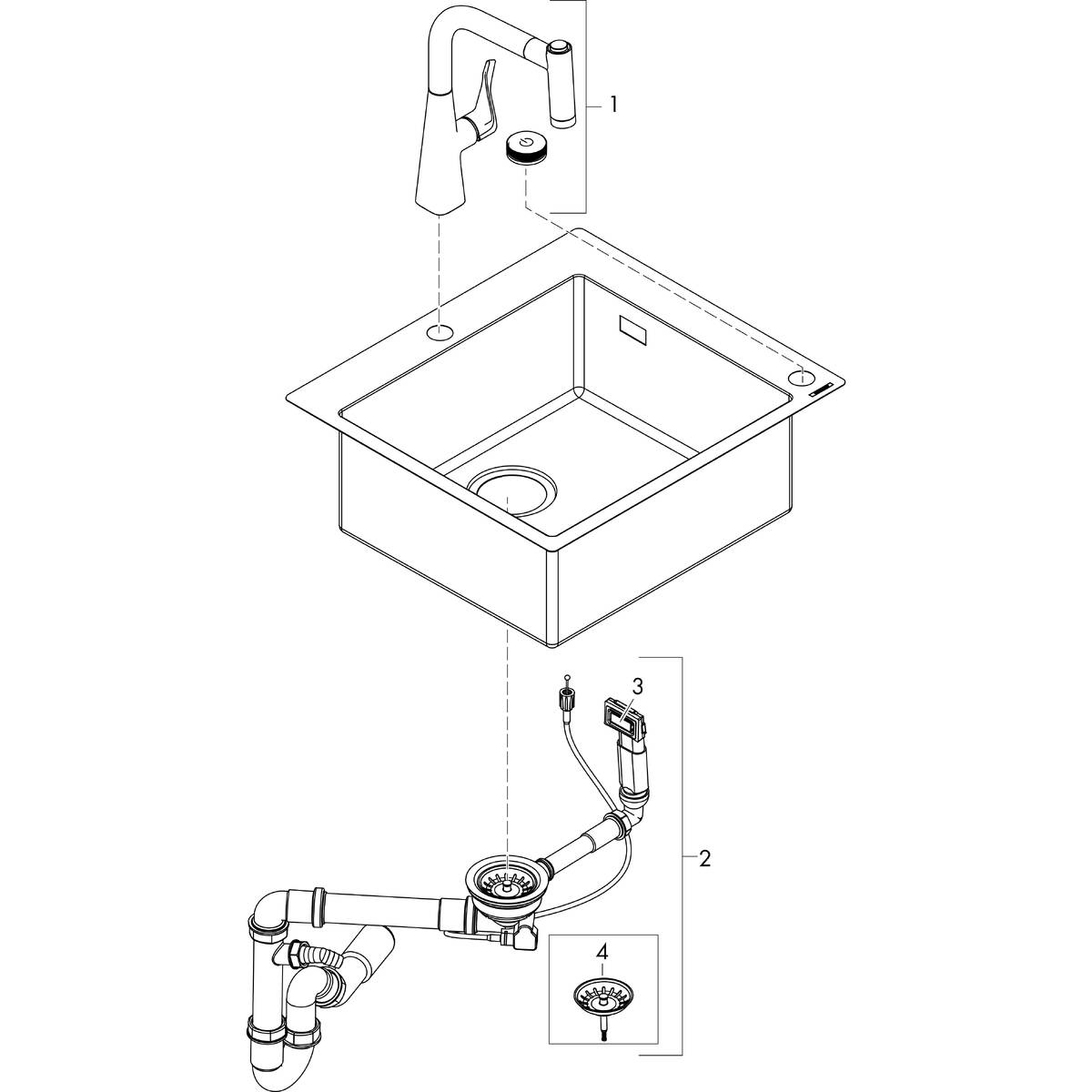 1

3

2

4