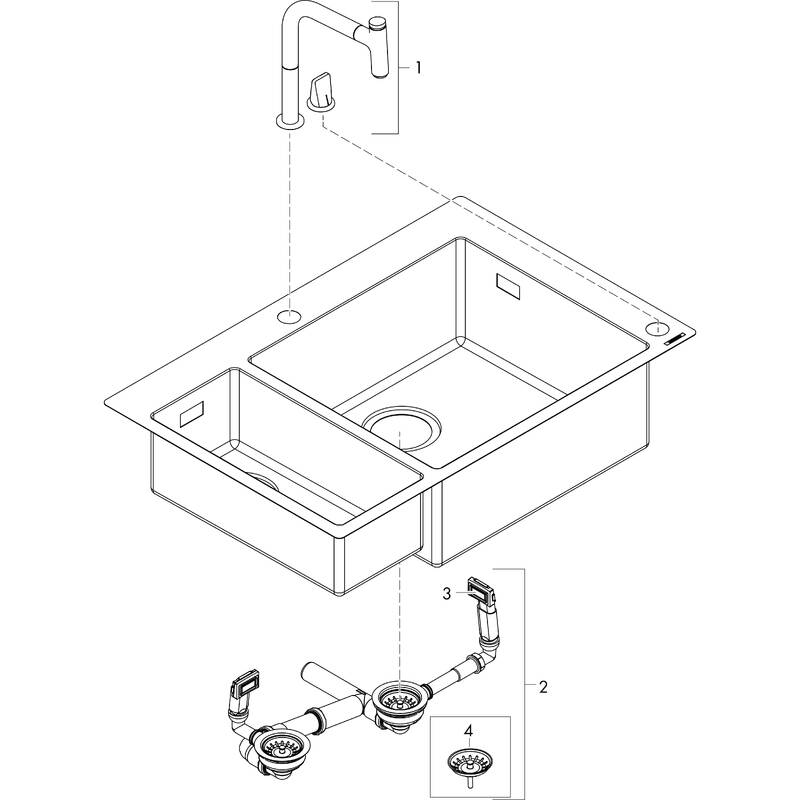 1
3
2
4