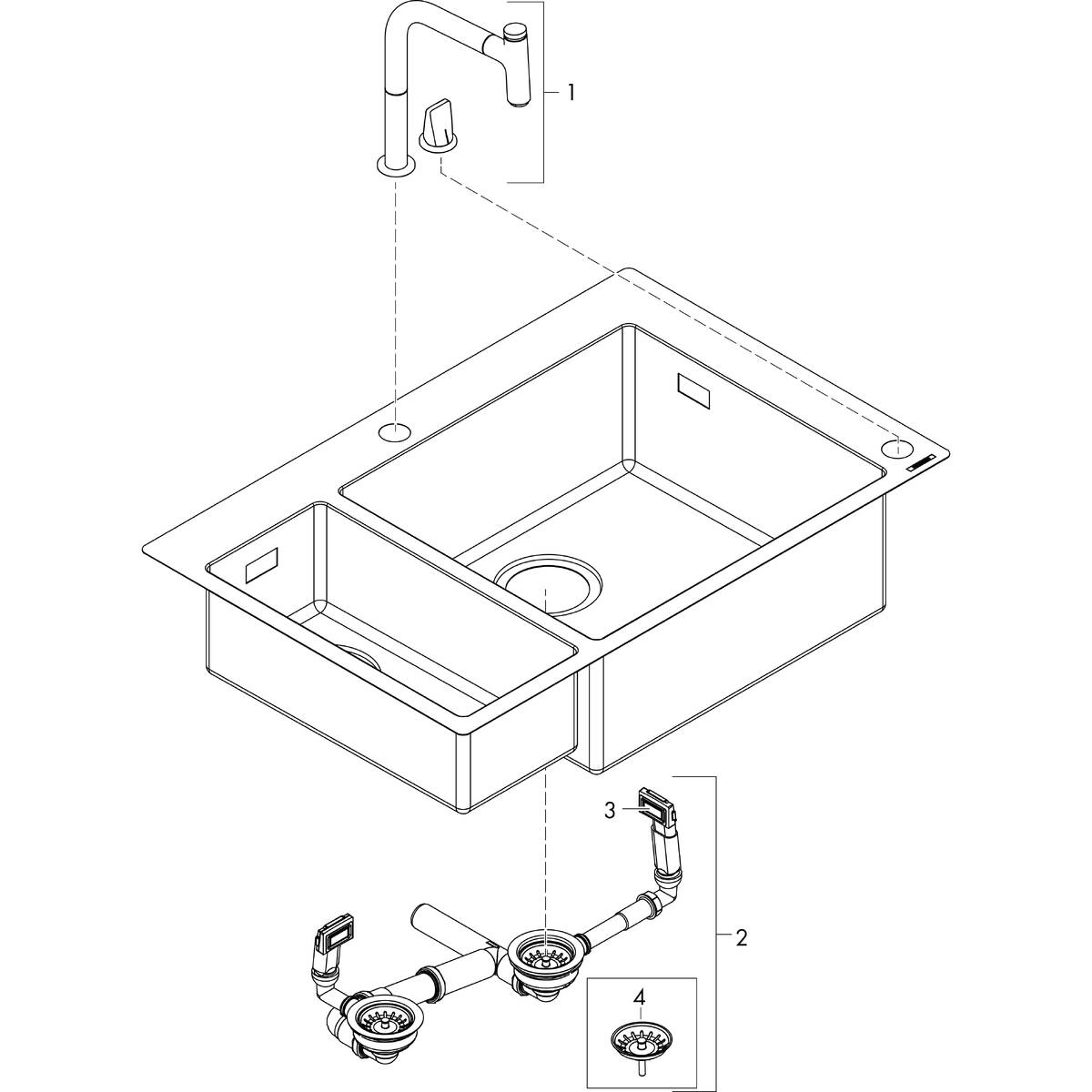 1
3
2
4