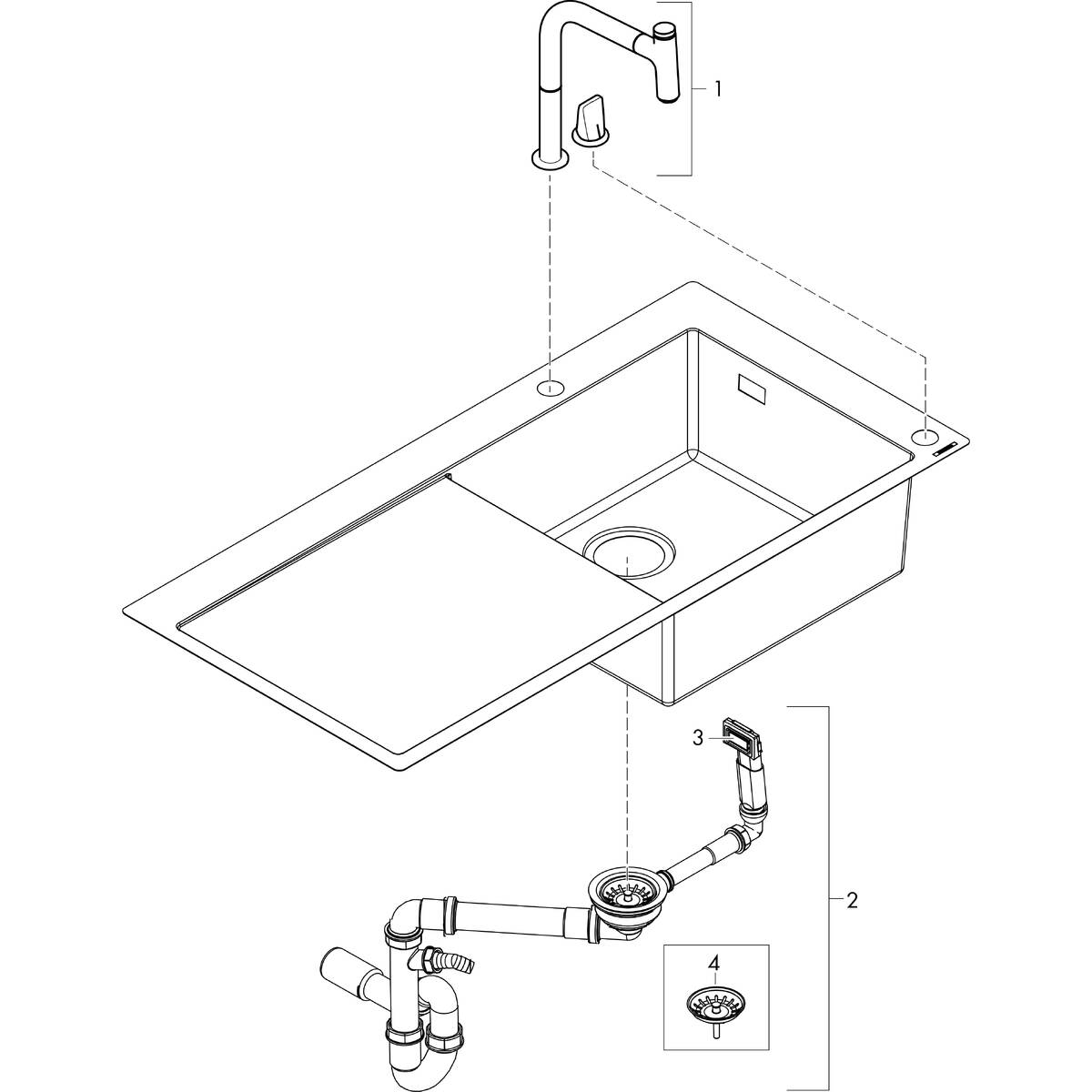 1

3

2

4