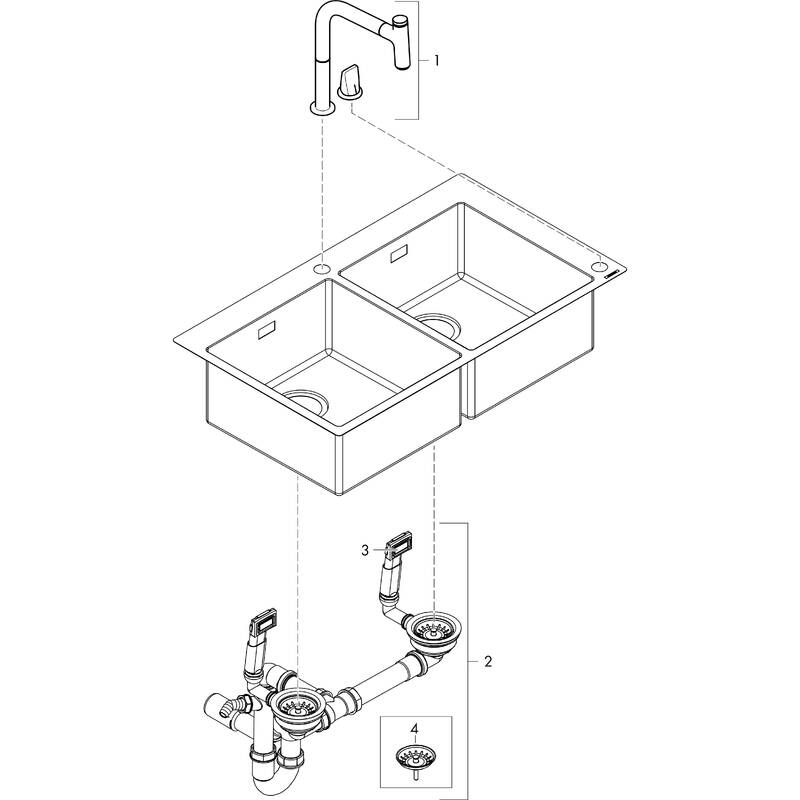 1

3

2

4