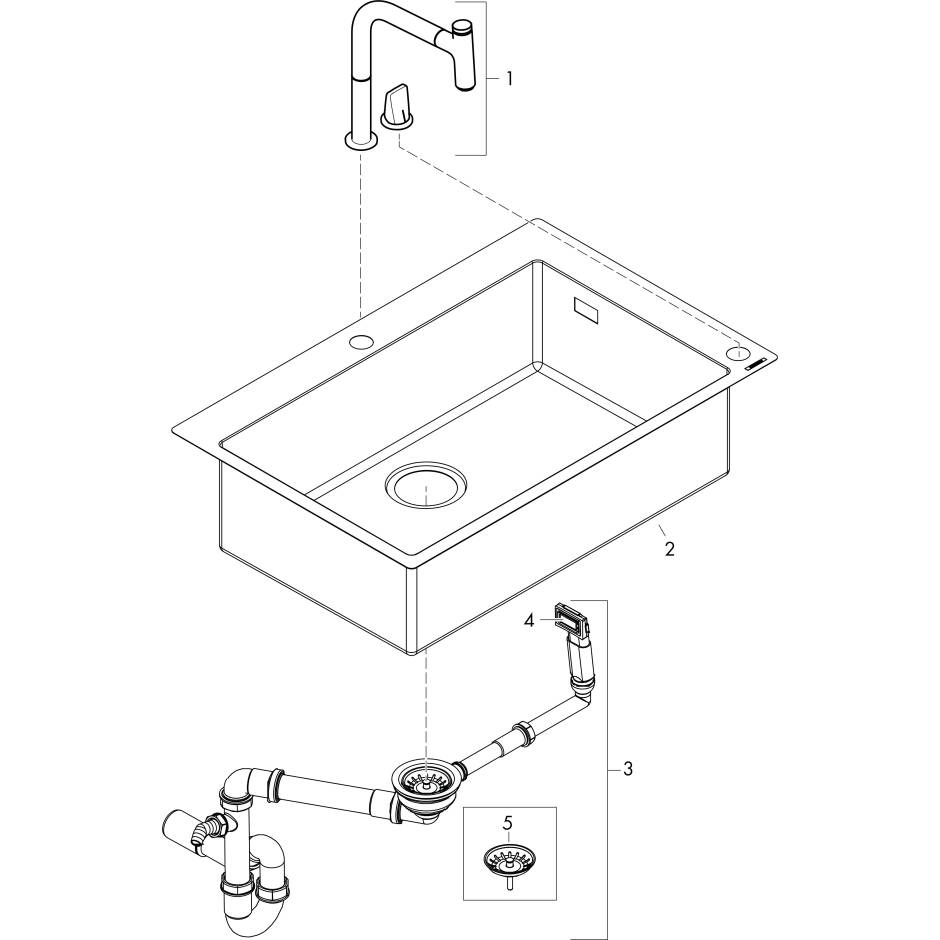 1
2
4
3
5