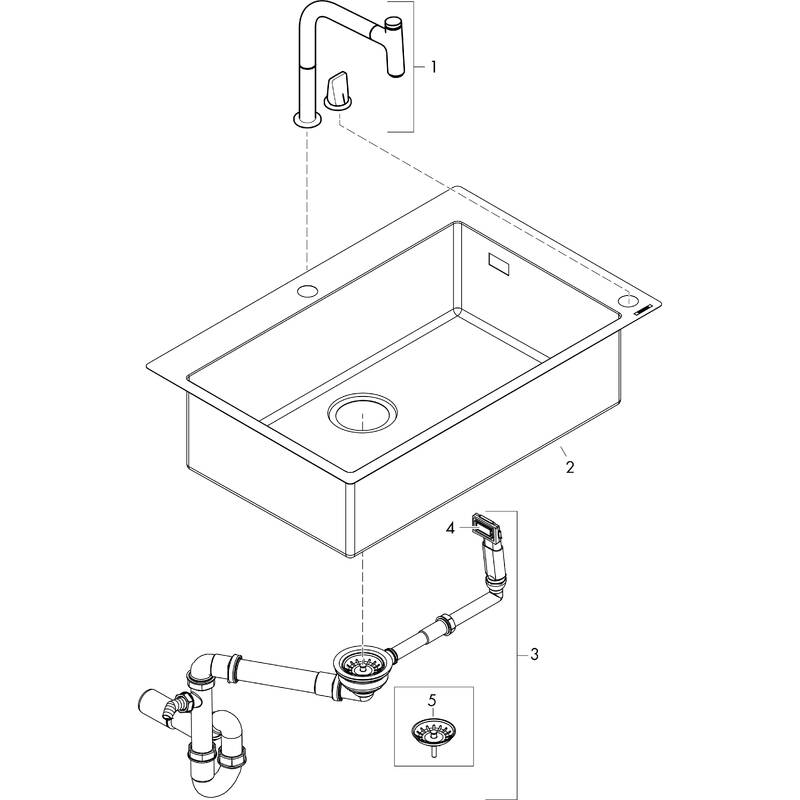 1
2
4
3
5