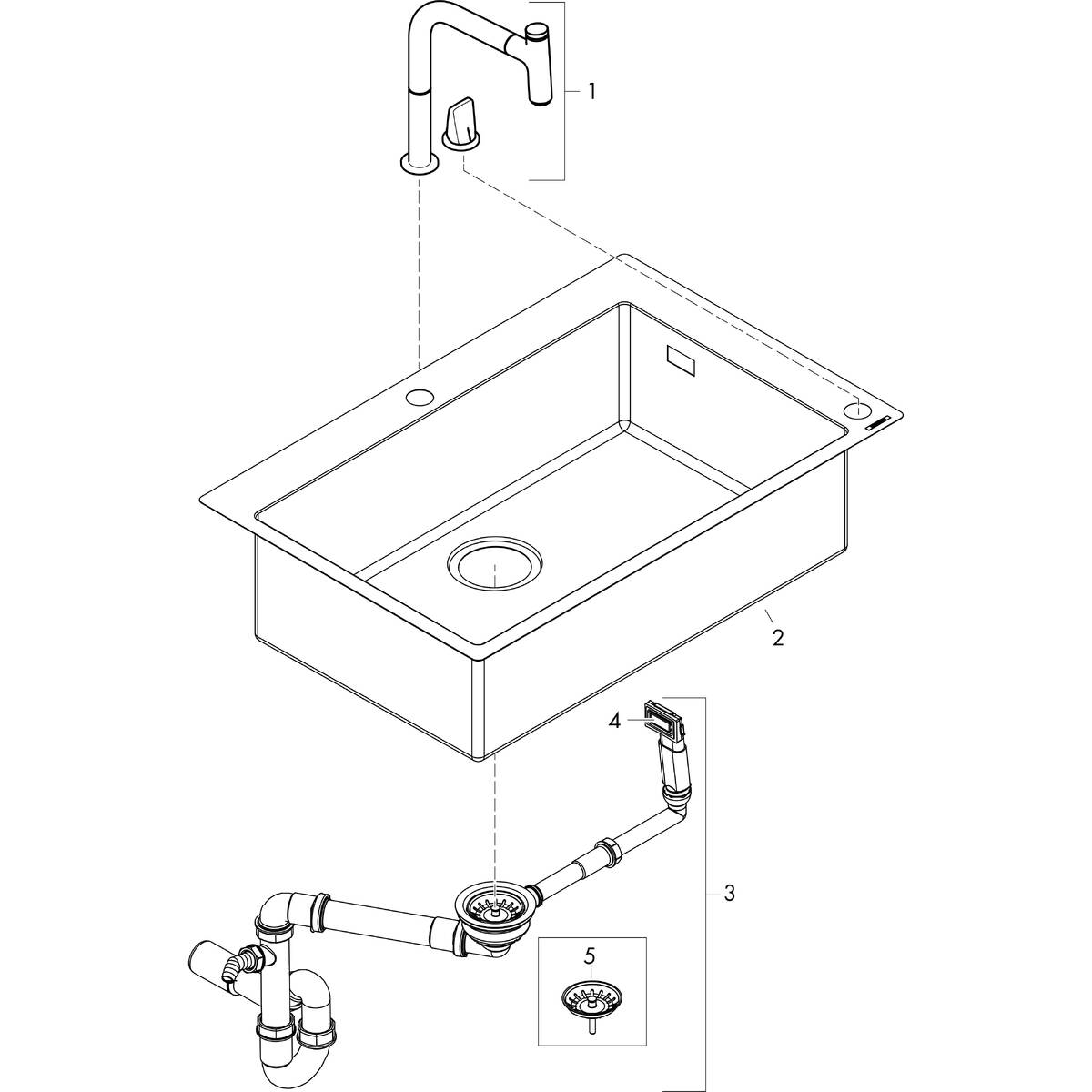 1
2
4
3
5