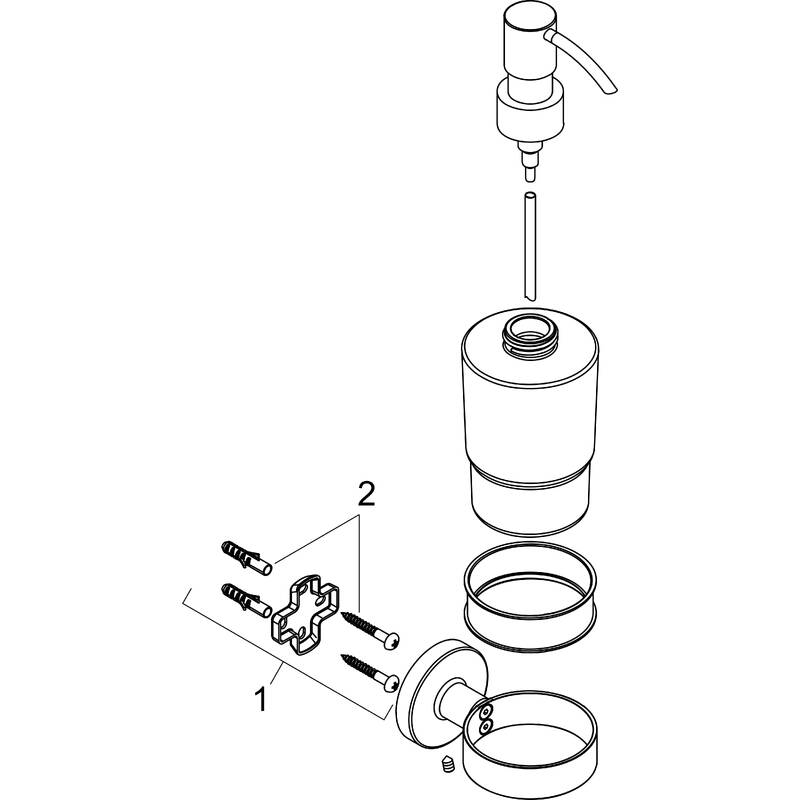 2

1