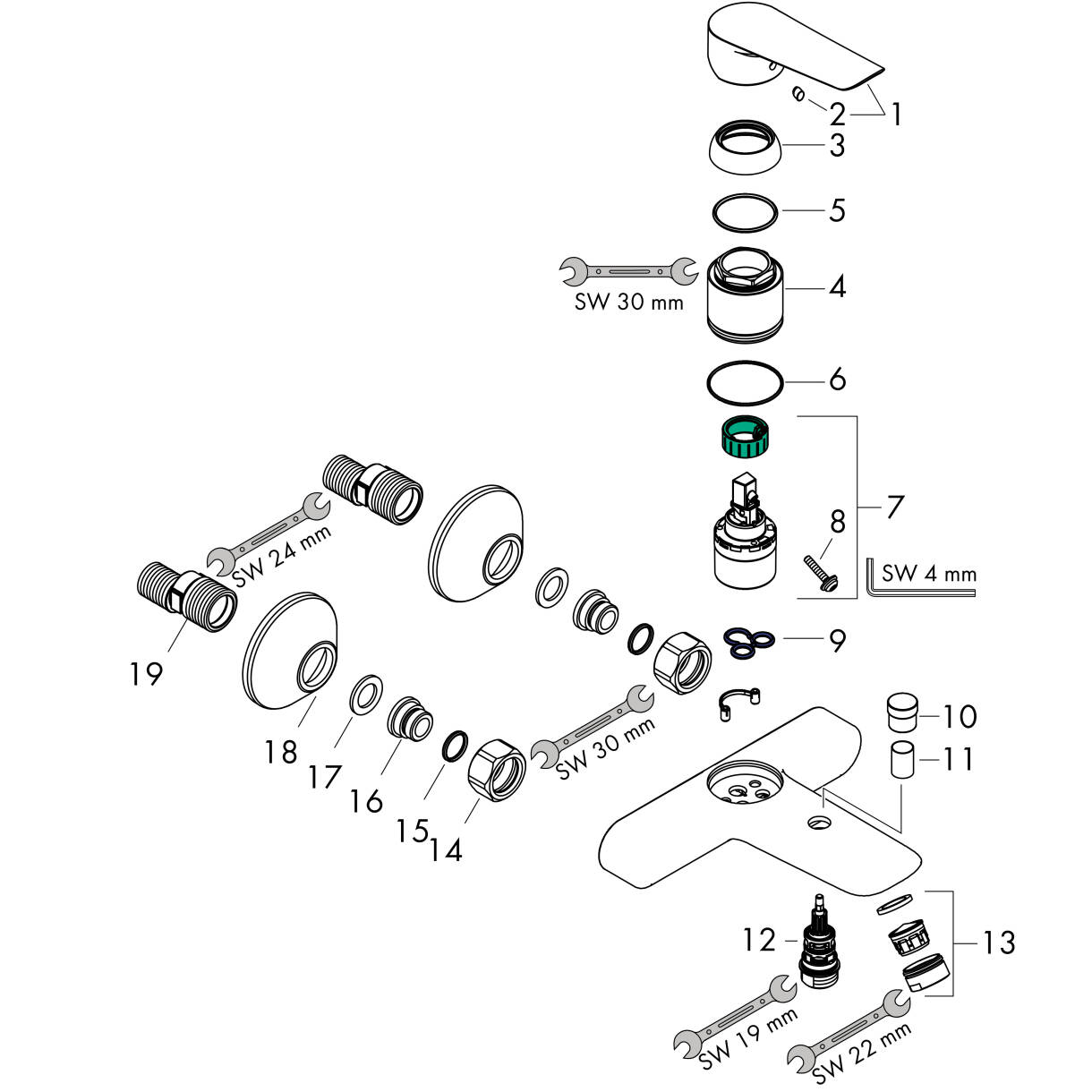 2
1
3
5
SW 30 mm
4
6
7
8
SW 4 mm
SW 24 mm
19
9
18
17
16
15
14
SW 30 mm
10
11
12
13
SW 19 mm
SW 22 mm