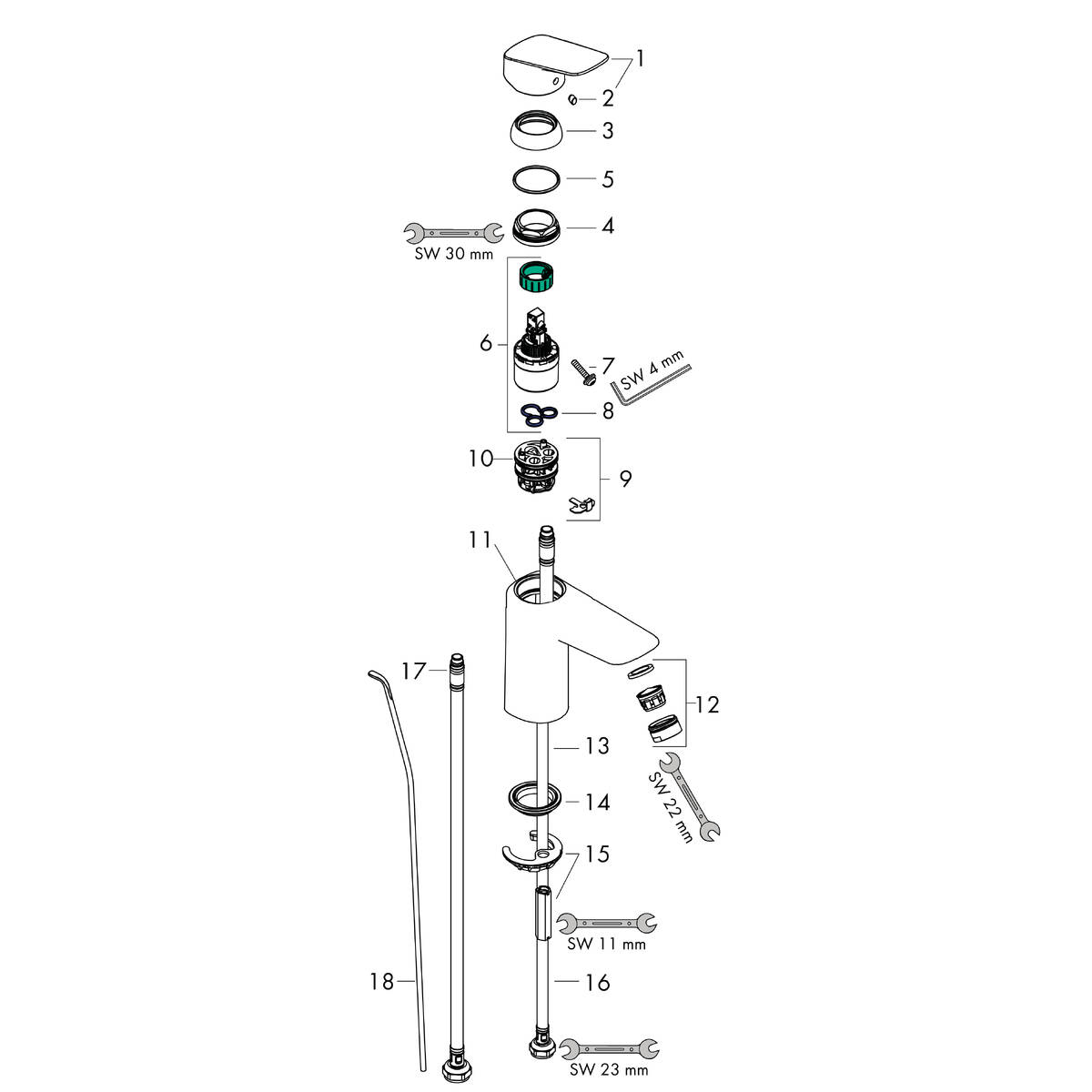 1
2
3
5
4
SW 30 mm
6
7
SW 4 mm
8
10
9
11
17
12
13
SW 22 mm
14
15
SW 11 mm
18
16
SW 23 mm