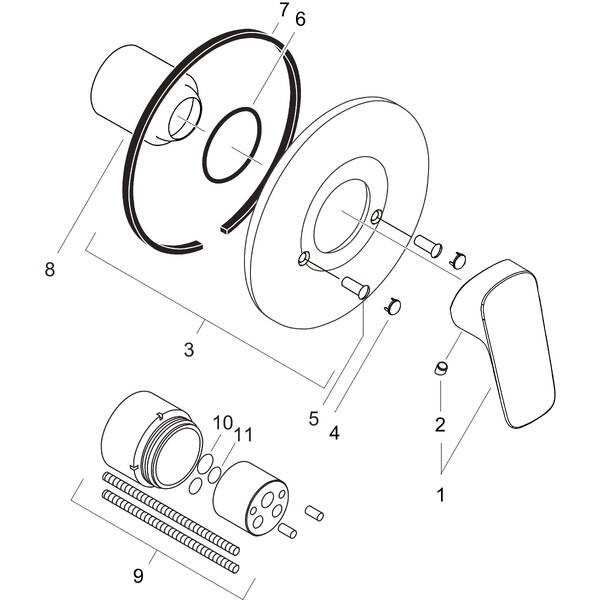 7
6
8
3
5
4
2
1
10
11
9