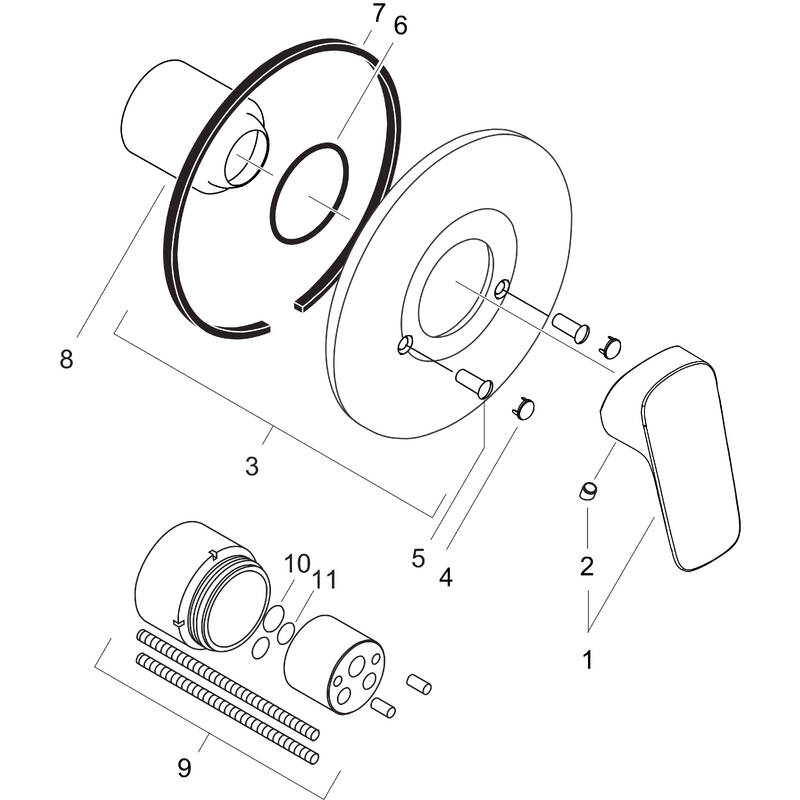 7
6
8
3
5
4
2
1
10
11
9