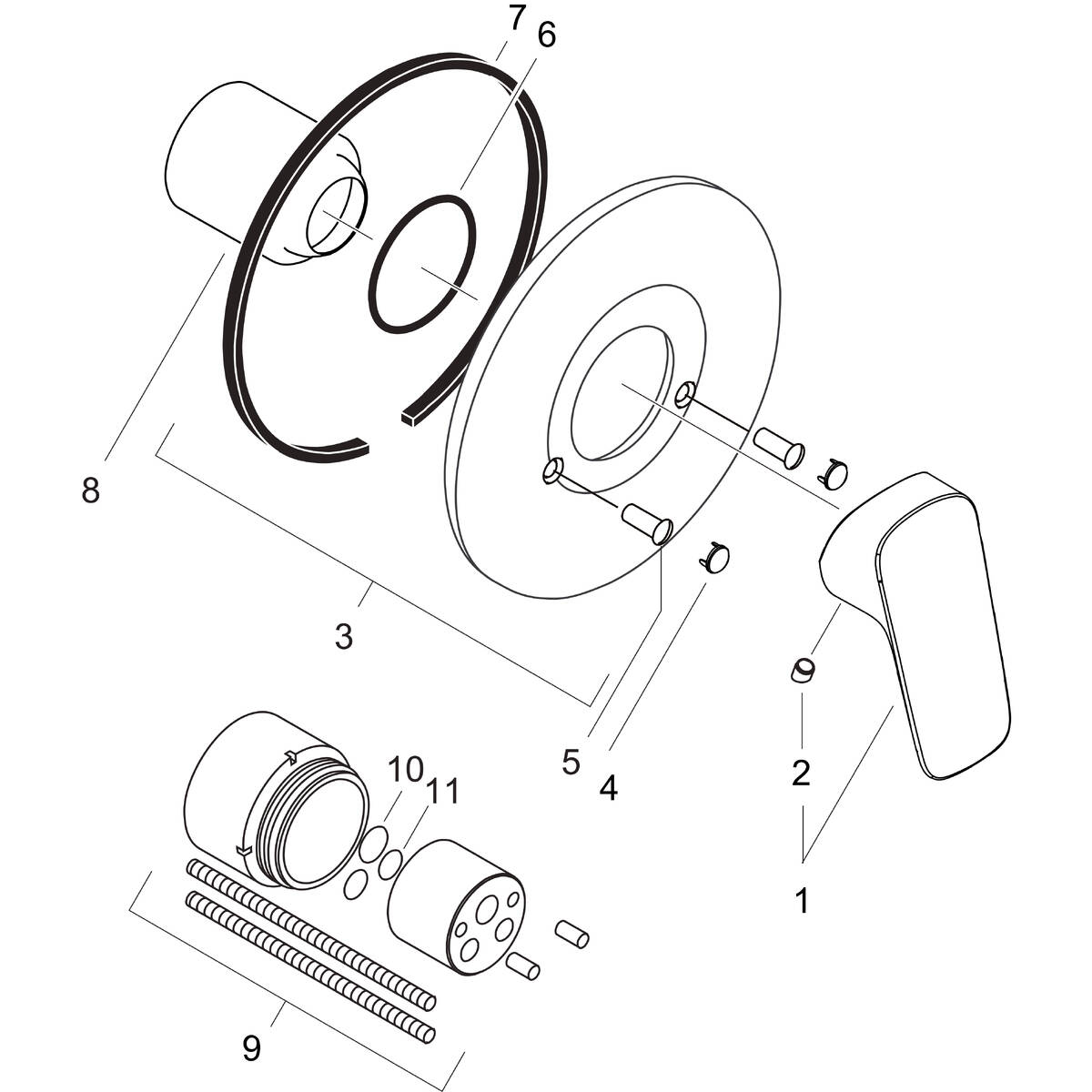 7
6
8
3
5
4
2
1
10
11
9