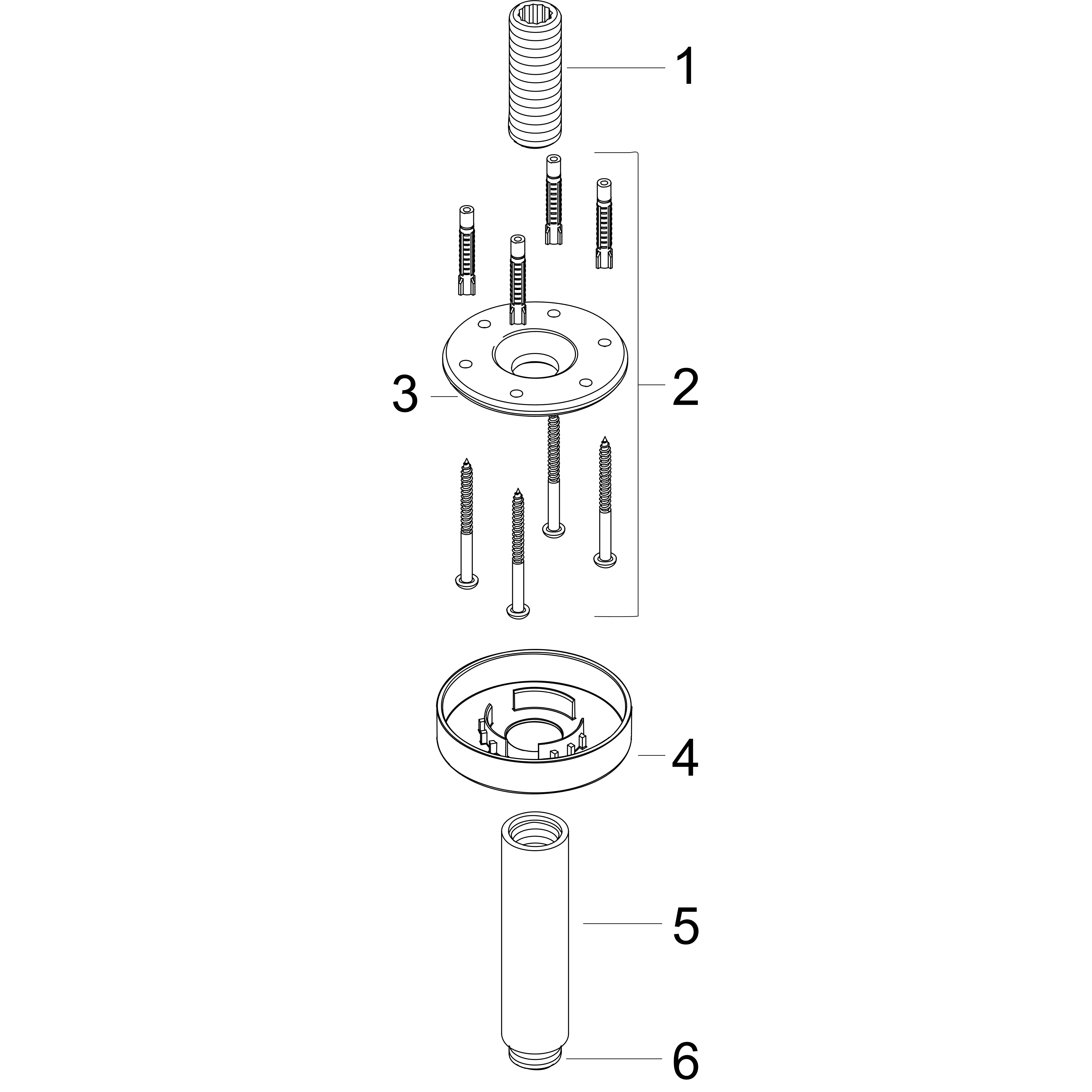 1

2

3

4

5

6