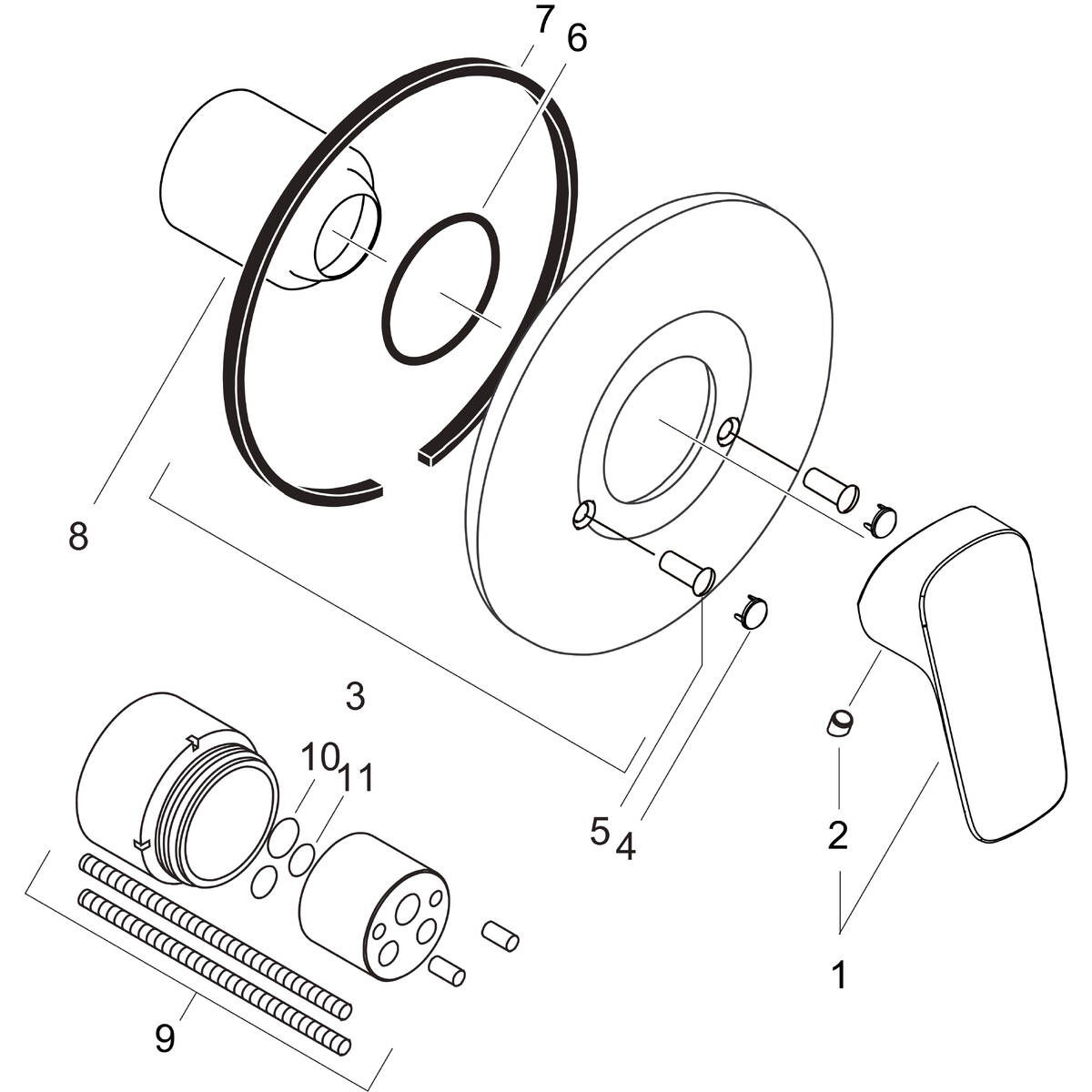 7
6
8
3
10
11
5
4
2
1
9