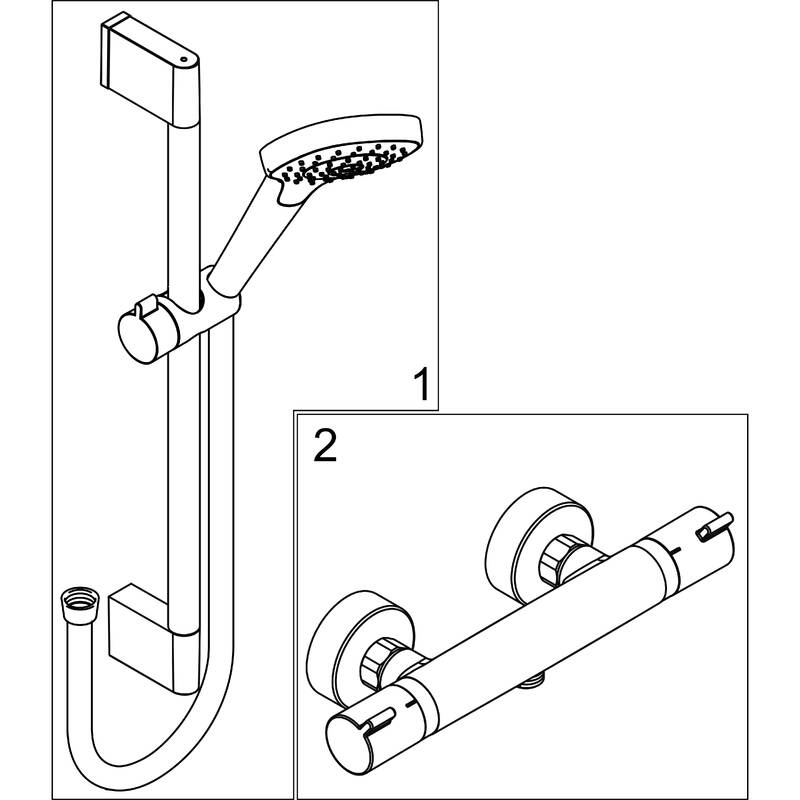 1

2