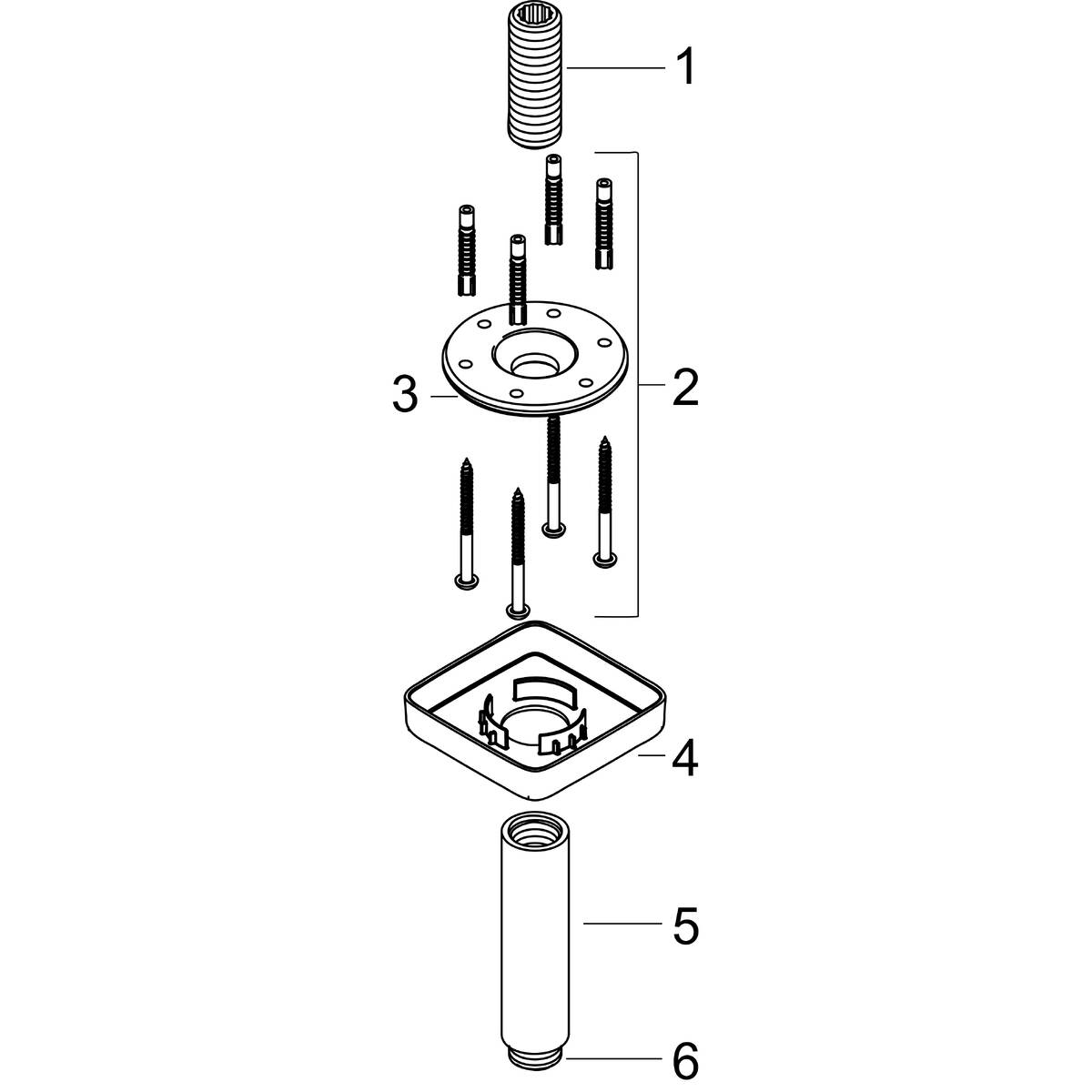 1
3
2
4
5
6