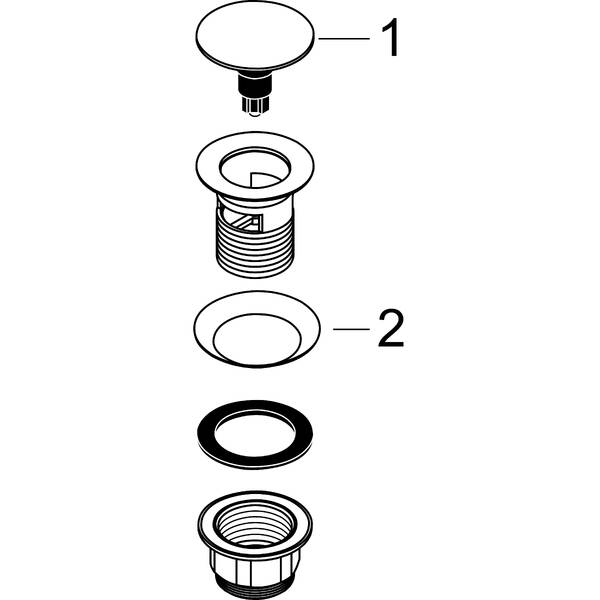 1

2