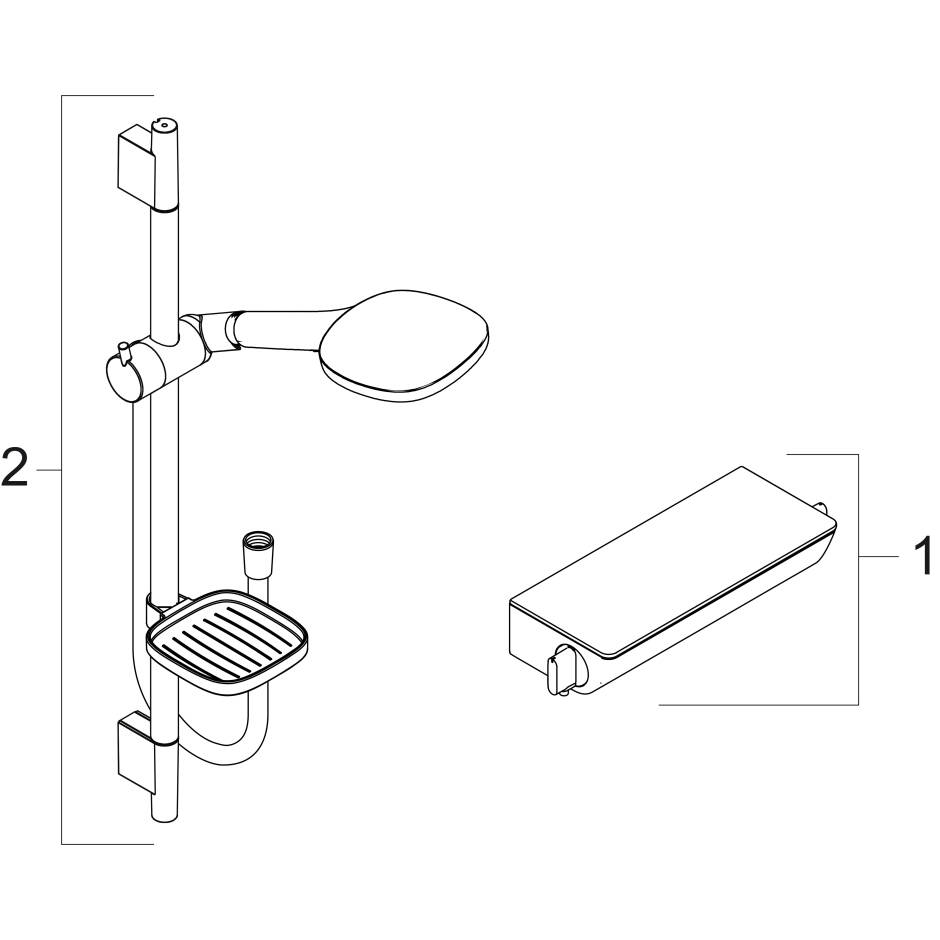 2

1