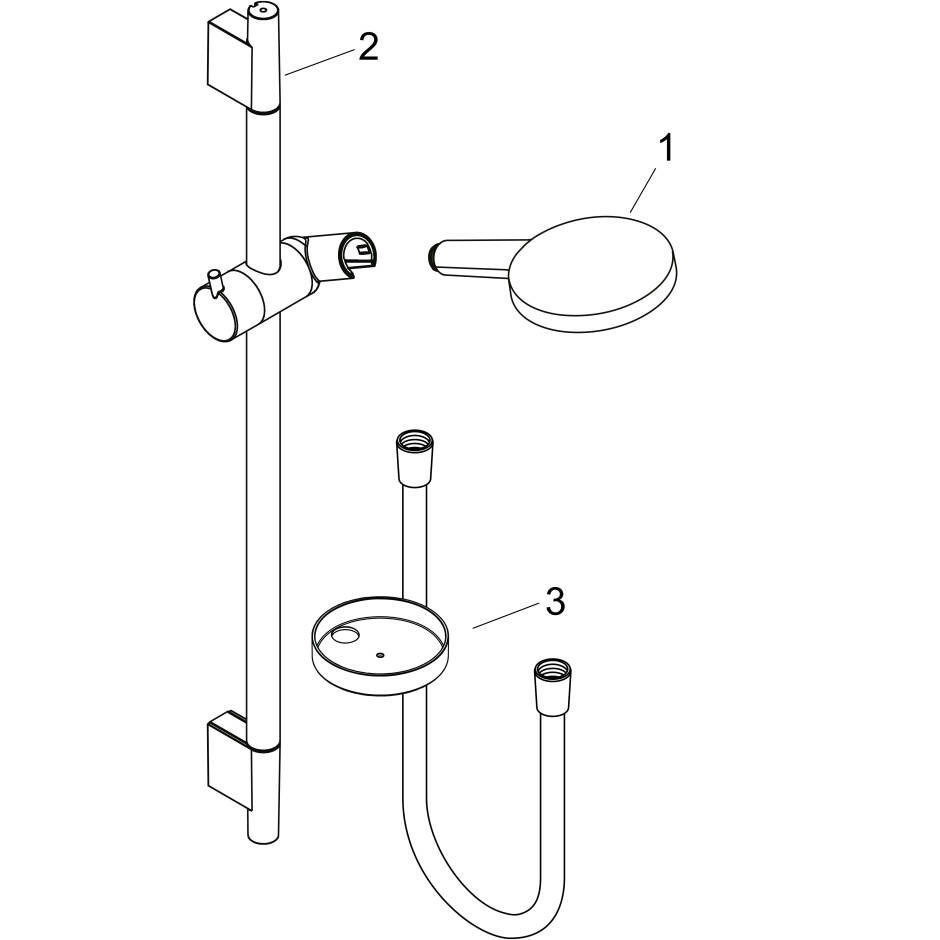 2

1

3