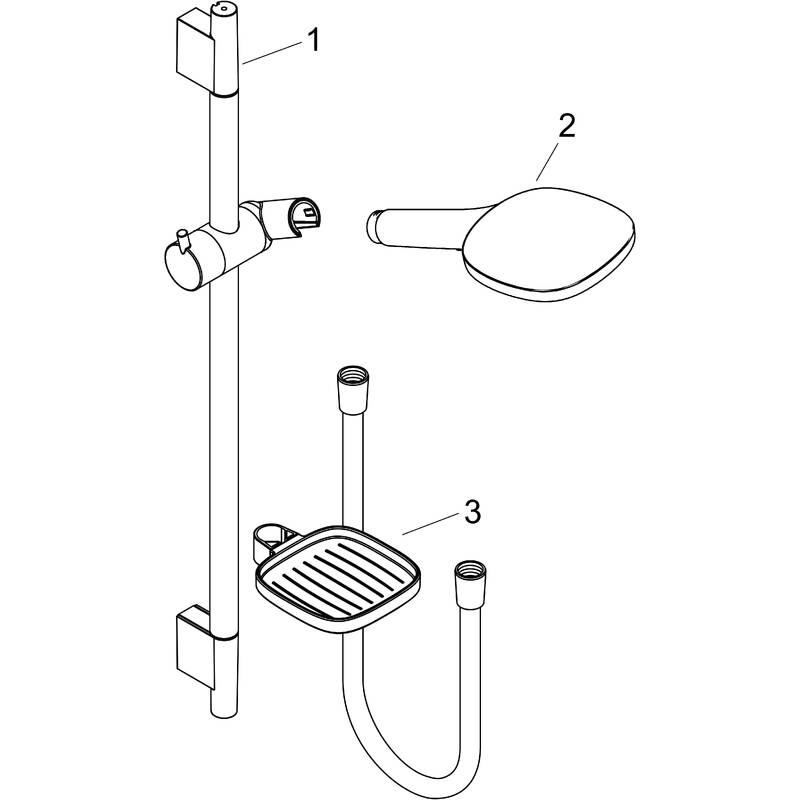 1
2
3