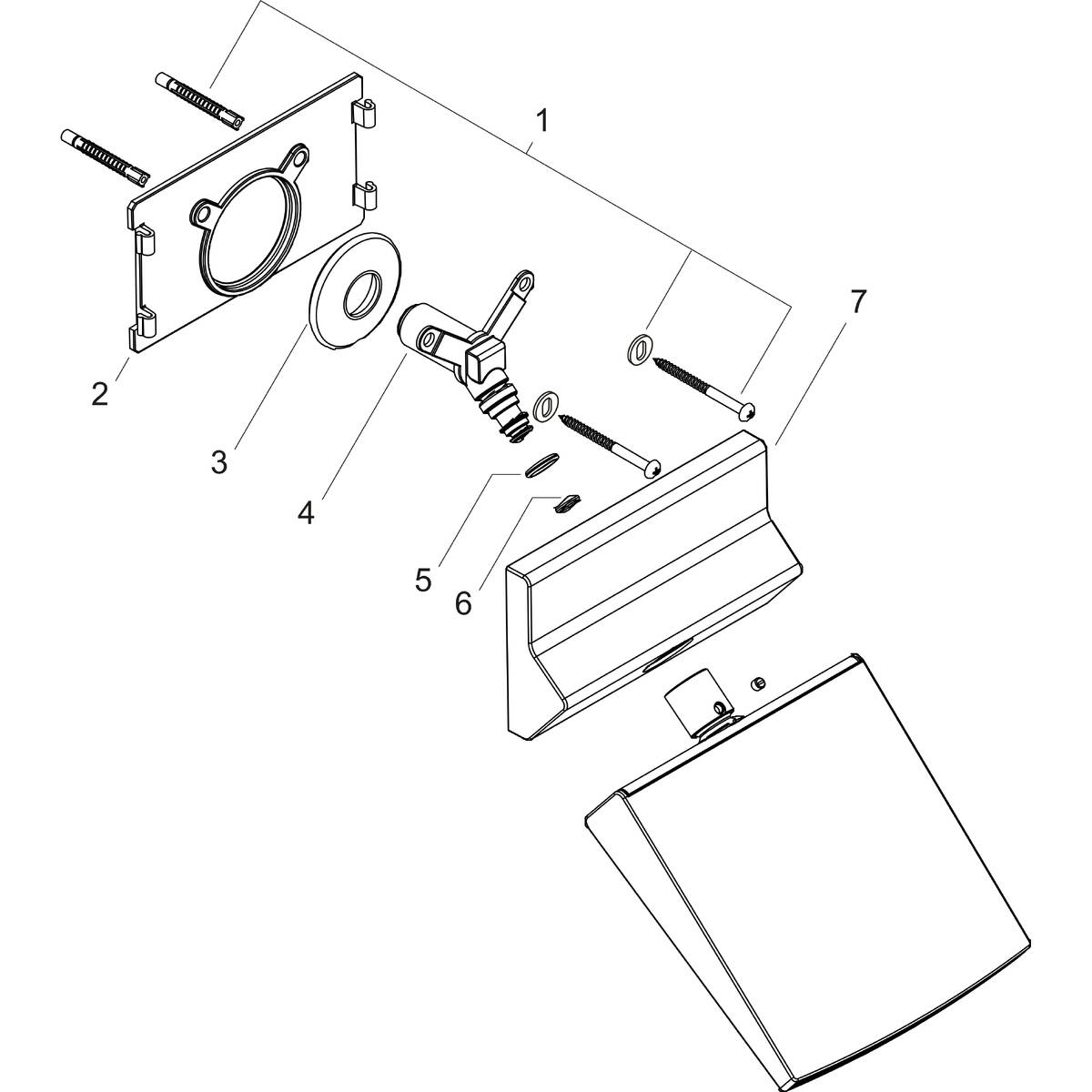 1
7
2
3
4
5
6