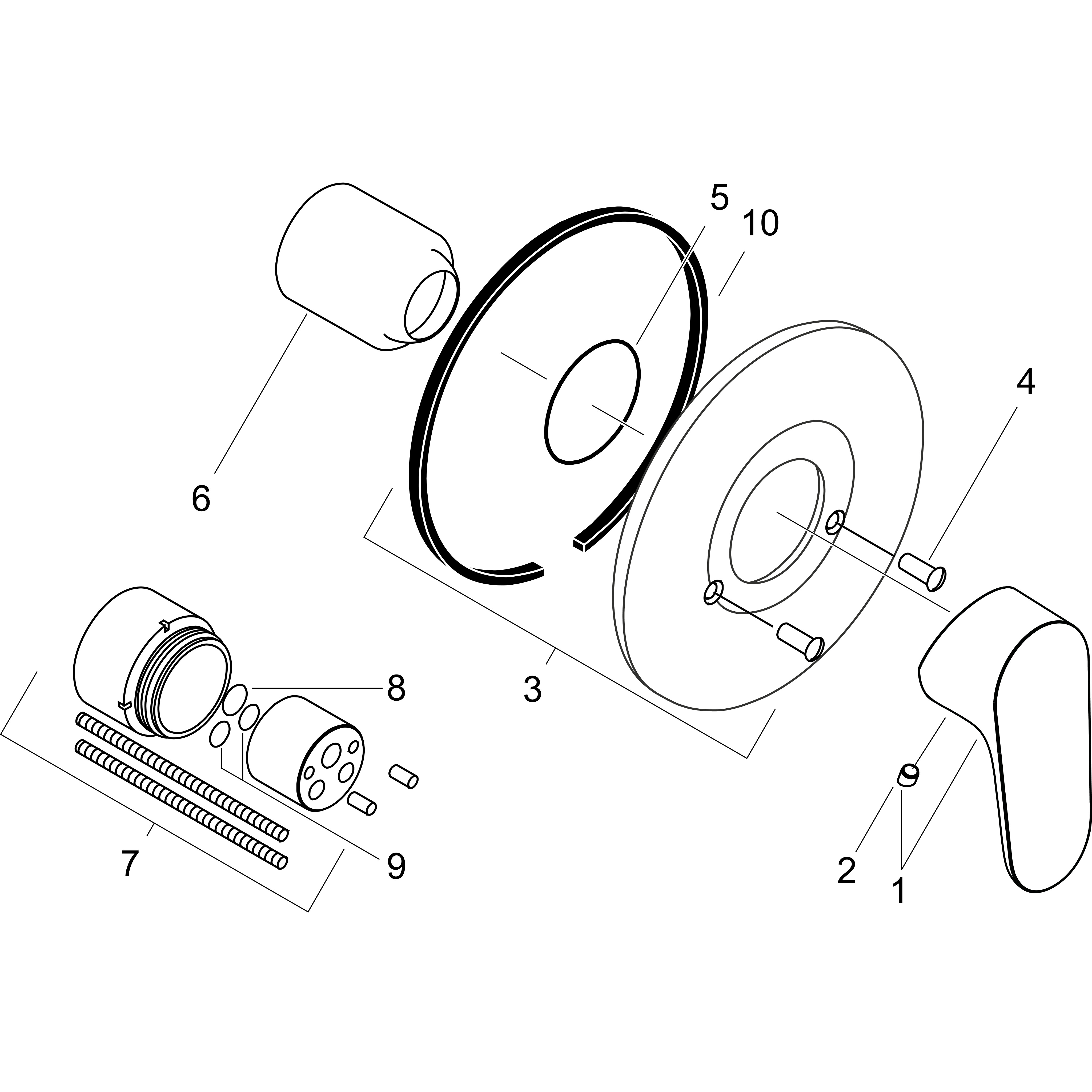 5
10
4
6
3
8
7
9
2
1