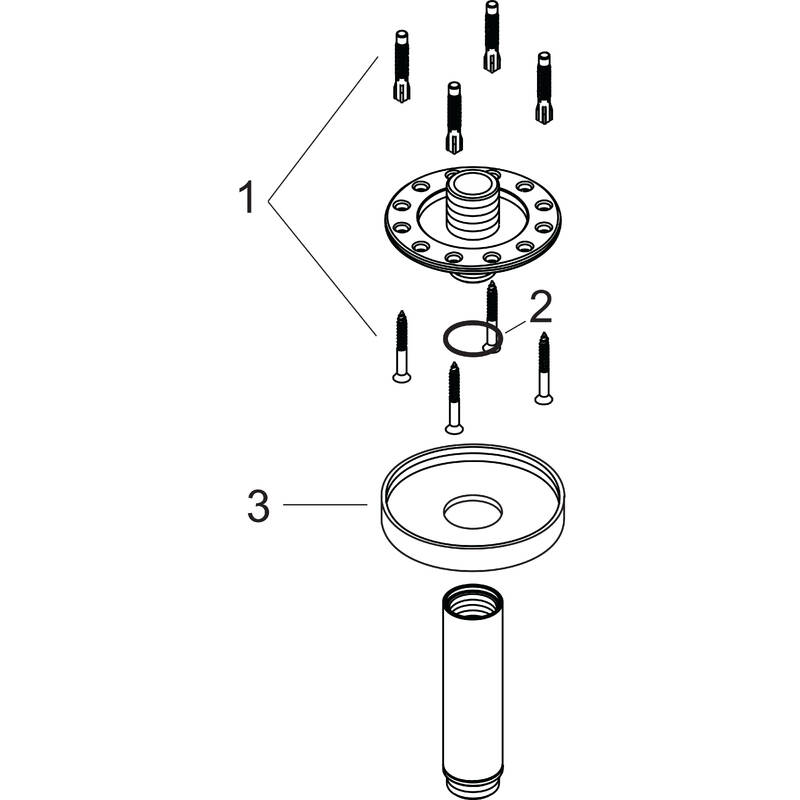 1
2
3