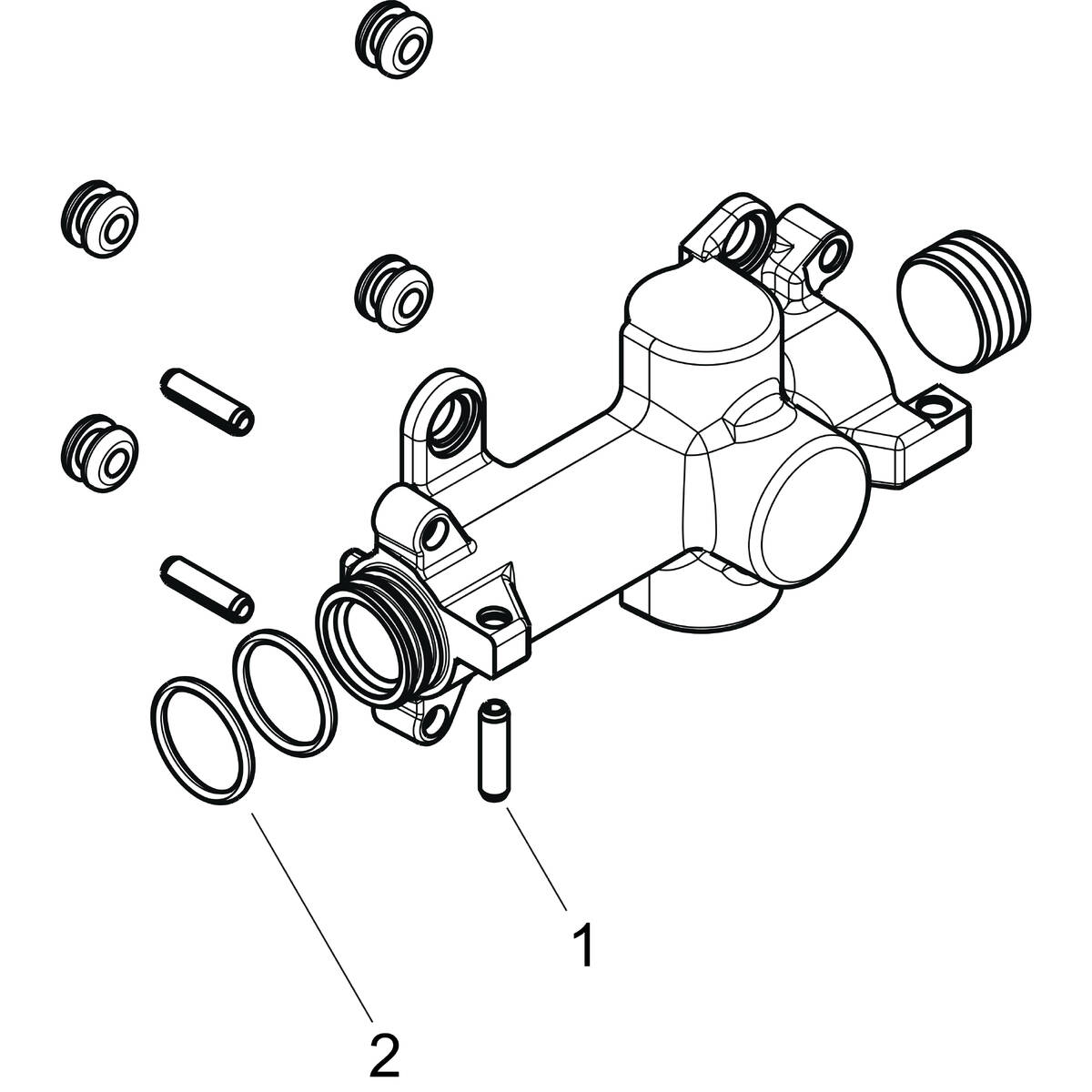 1

2